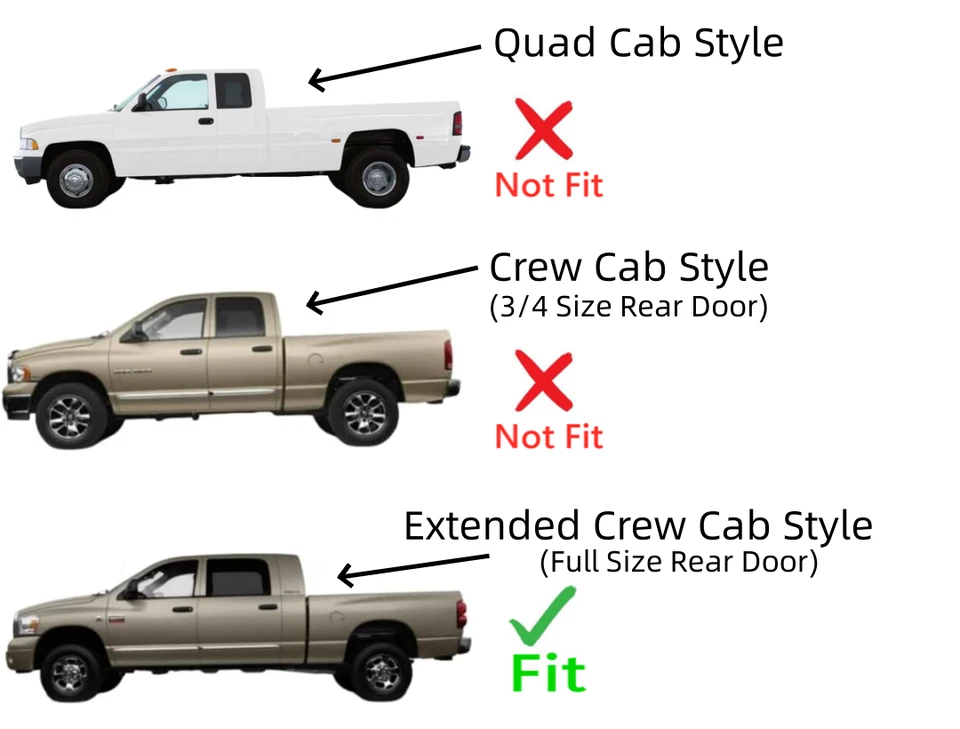 Quad Cab Style

Not Fit

Crew Cab Style
(3/4 Size Rear Door)

Not Fit

Extended Crew Cab Style
(Full Size Rear Door)

Fit