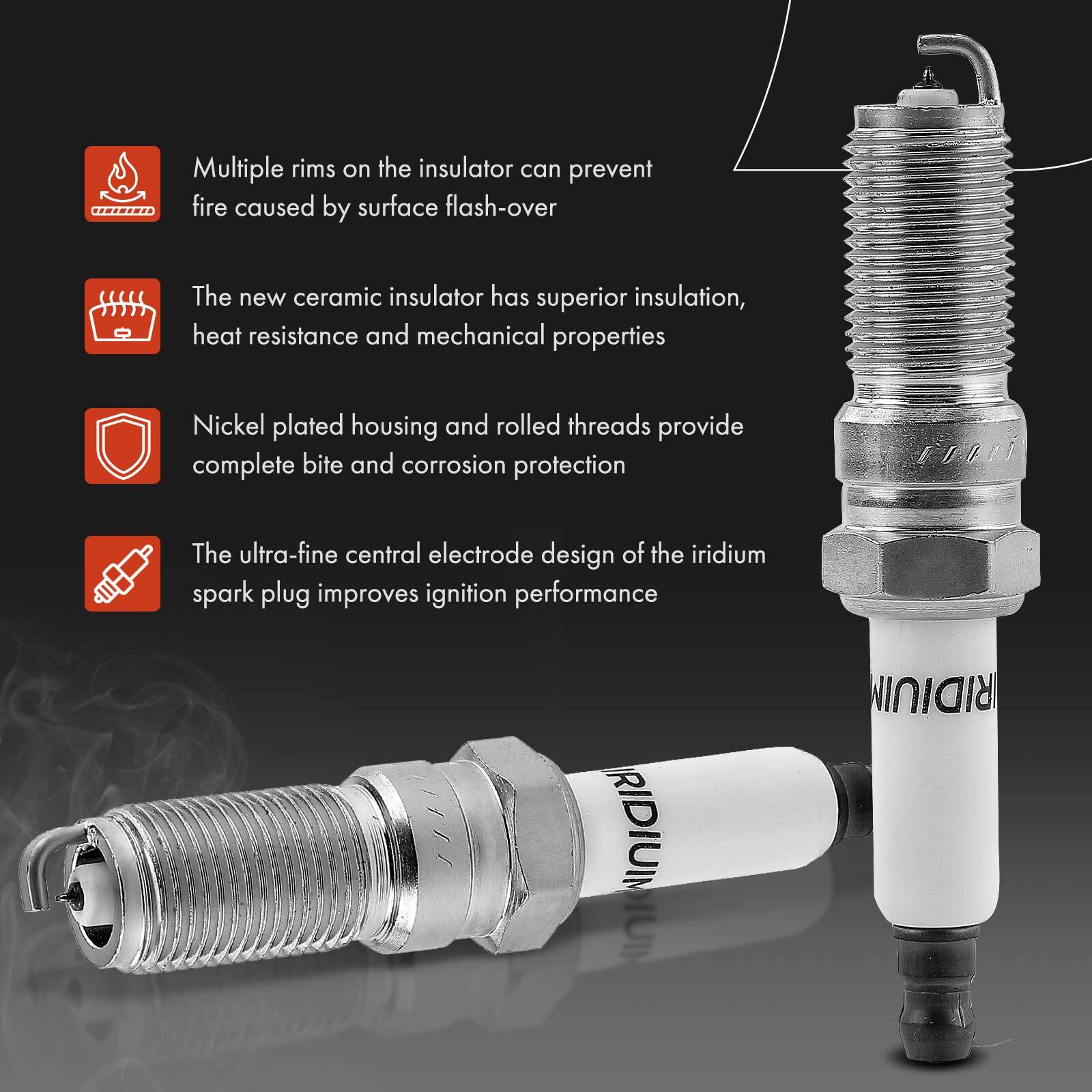 Multiple rims on the insulator can prevent fire caused by surface flash-over

The new ceramic insulator has superior insulation, heat resistance and mechanical properties

Nickel plated housing and rolled threads provide complete bite and corrosion protection

The ultra-fine central electrode design of the iridium spark plug improves ignition performance

IRIDIUM

IRIDIUM