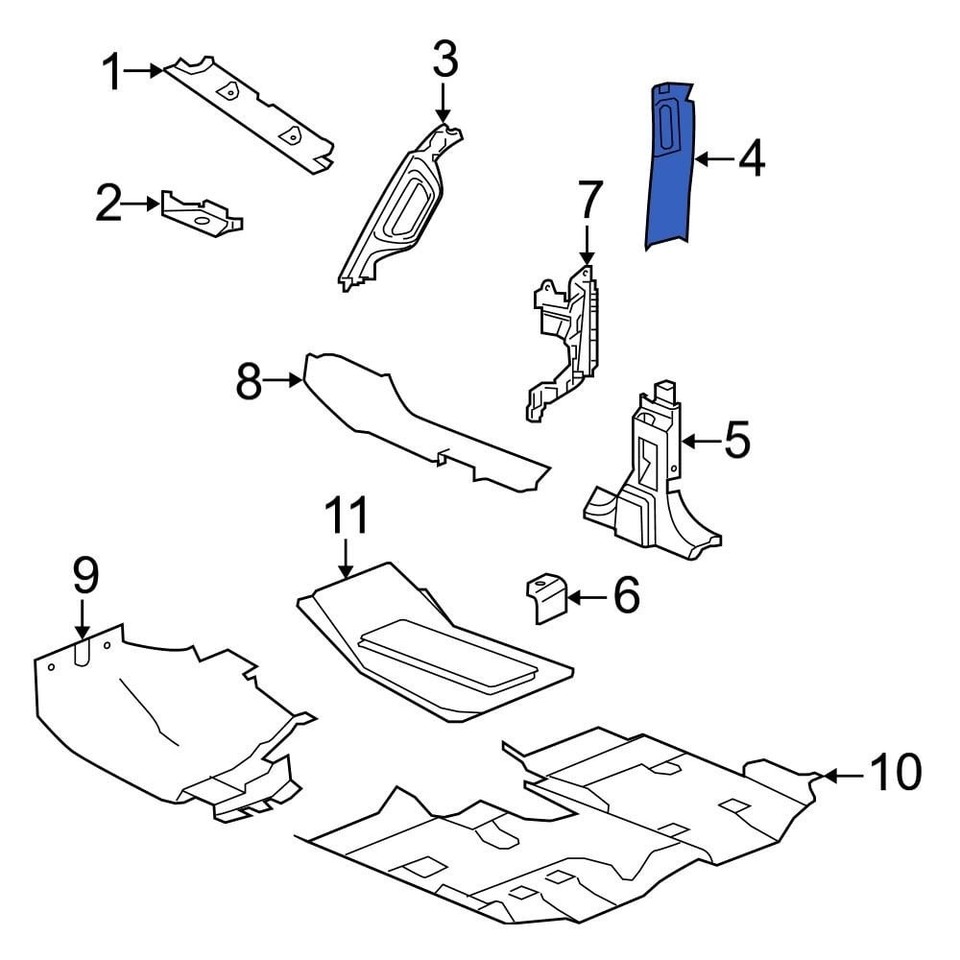 1
3
4
2
7
8
5
11
9
6
10