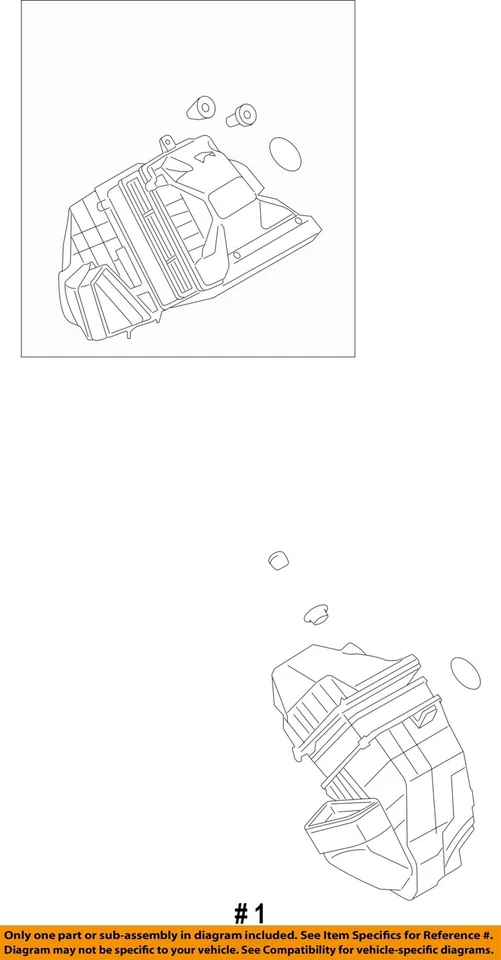 # 1

Only one part or sub-assembly in diagram included. See Item Specifics for Reference #. Diagram may not be specific to your vehicle. See Compatibility for vehicle-specific diagrams.