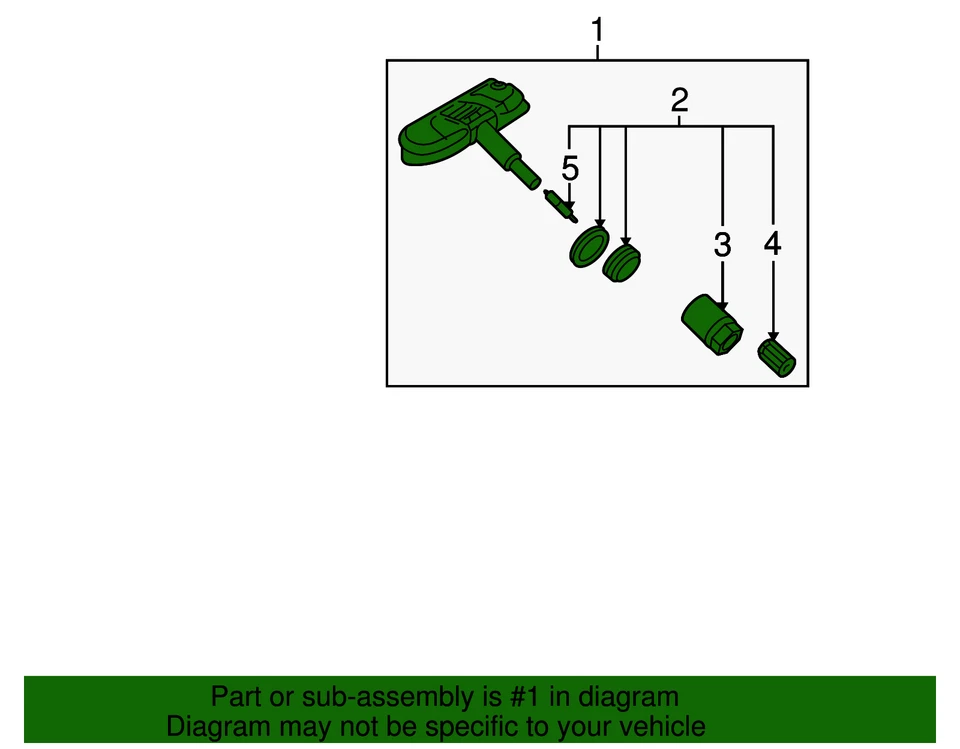 1

2

5

3

4

Part or sub-assembly is #1 in diagram
Diagram may not be specific to your vehicle