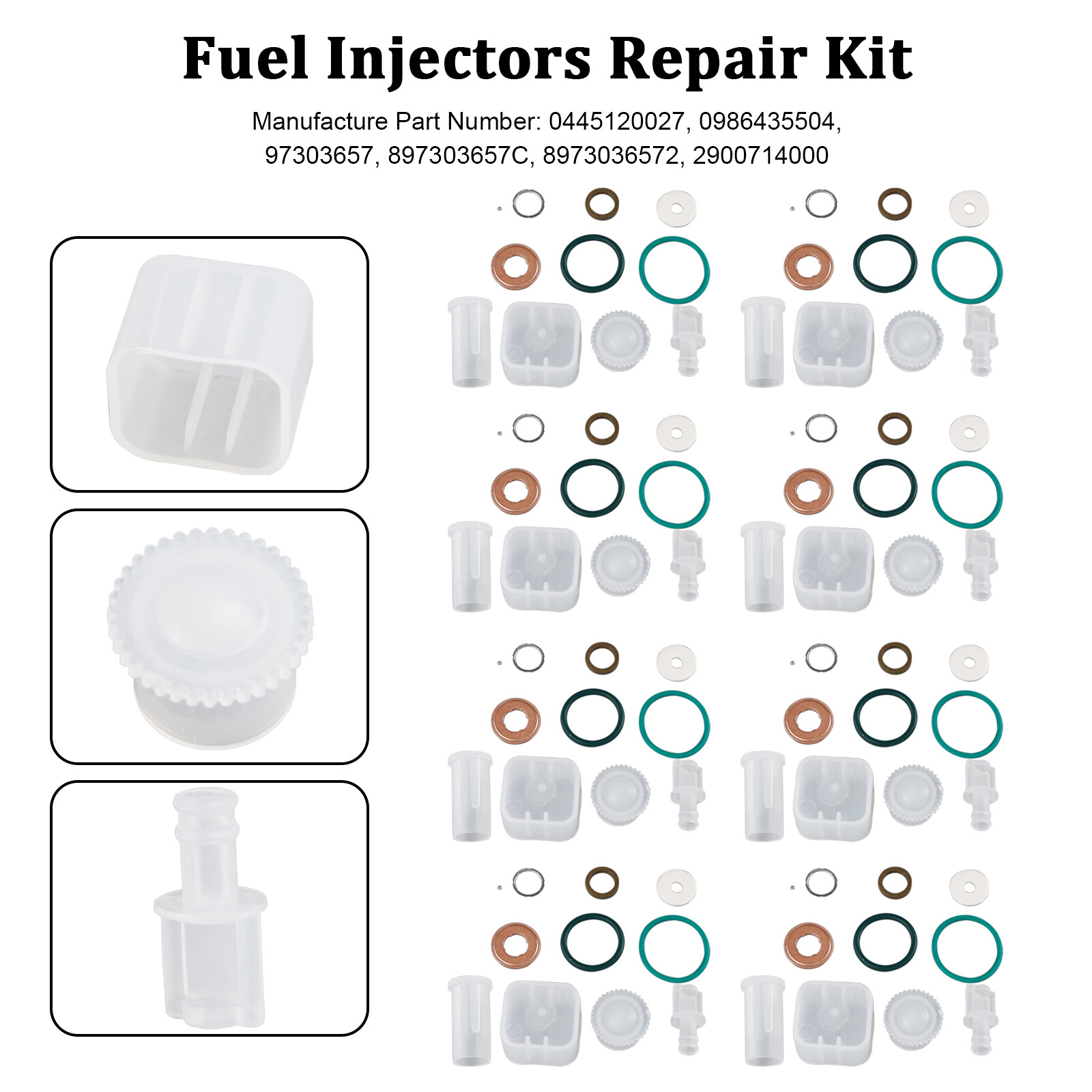 Fuel Injectors Repair Kit

Manufacture Part Number: 0445120027, 0986435504, 97303657, 897303657C, 8973036572, 2900714000