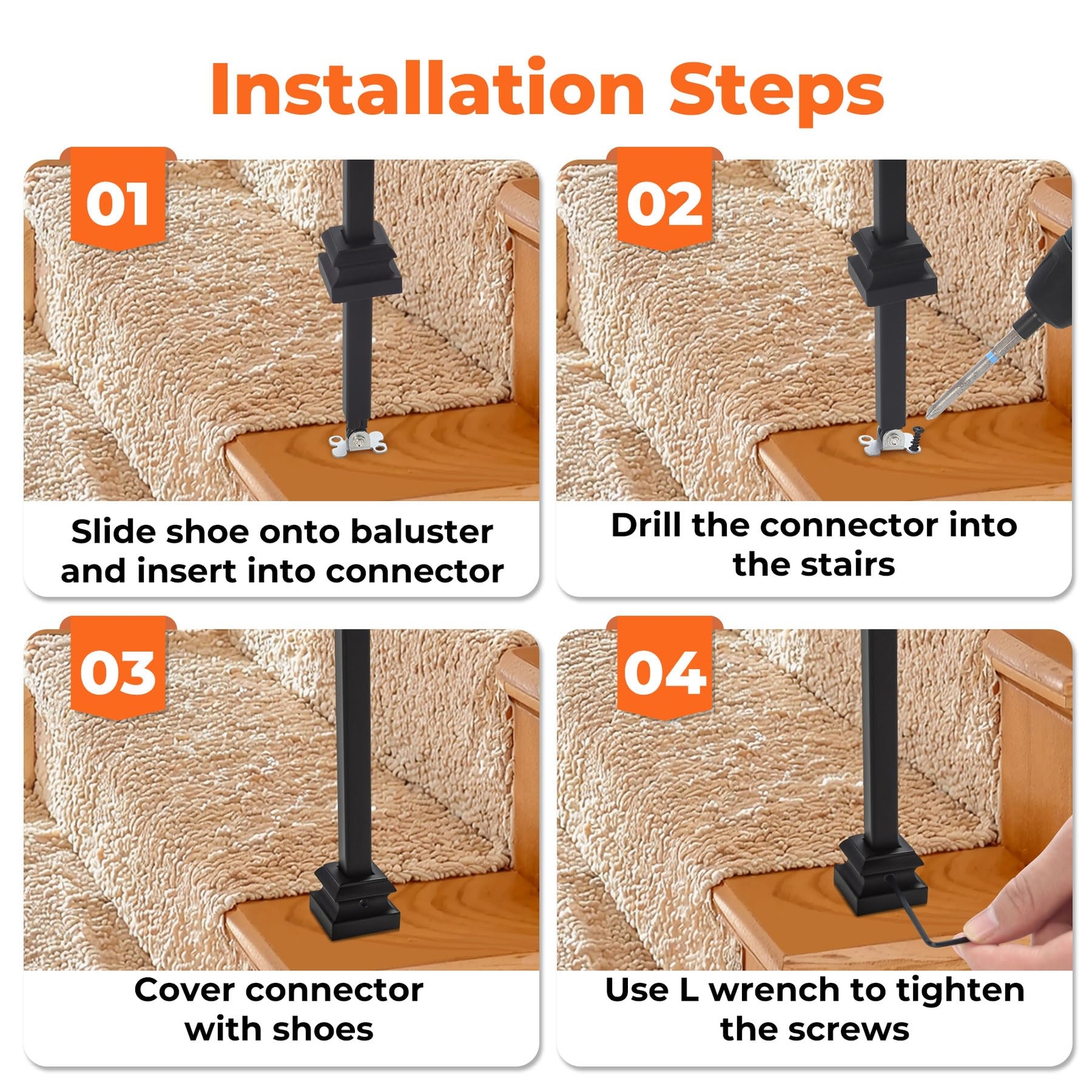 Installation Steps

01

Slide shoe onto baluster and insert into connector

02

Drill the connector into the stairs

03

Cover connector with shoes

04

Use L wrench to tighten the screws