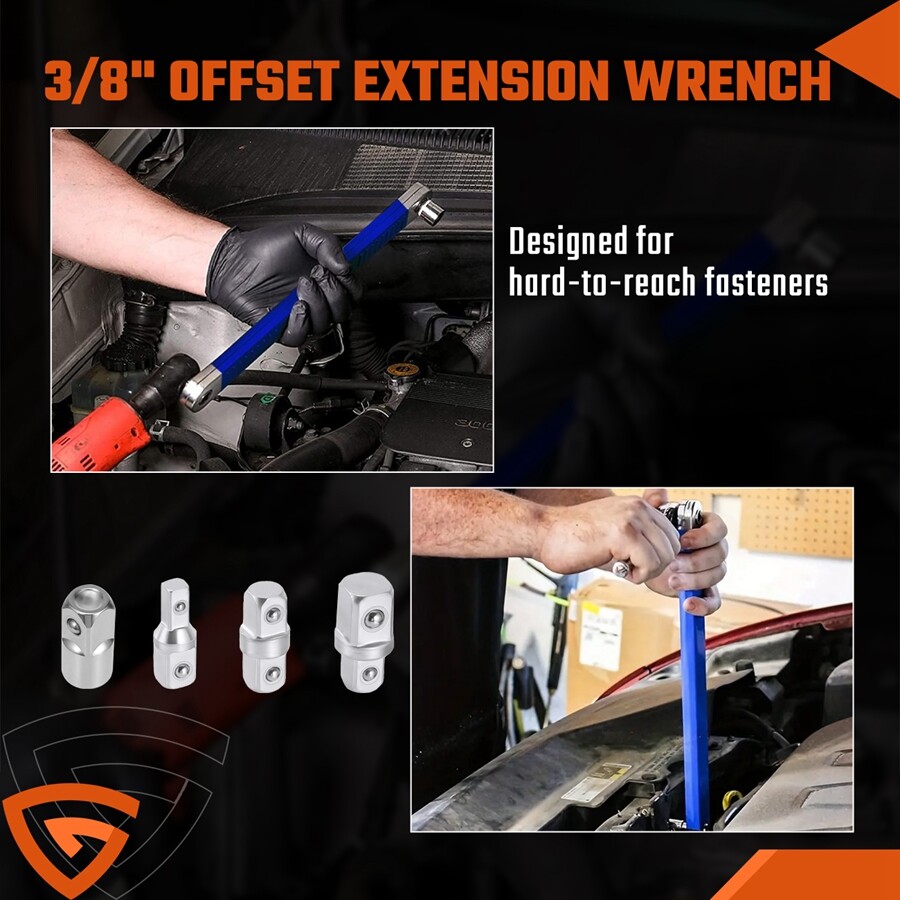 3/8" OFFSET EXTENSION WRENCH

Designed for hard-to-reach fasteners