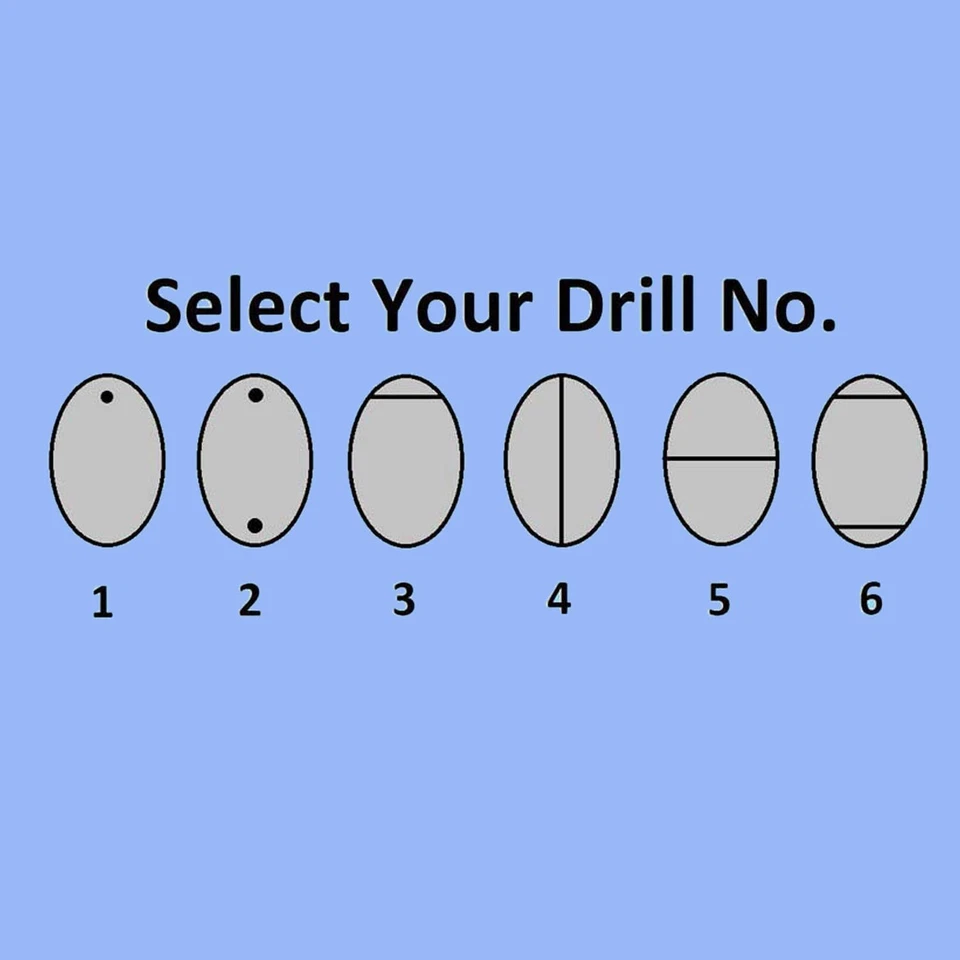 Select Your Drill No.

1 2 3 4 5 6