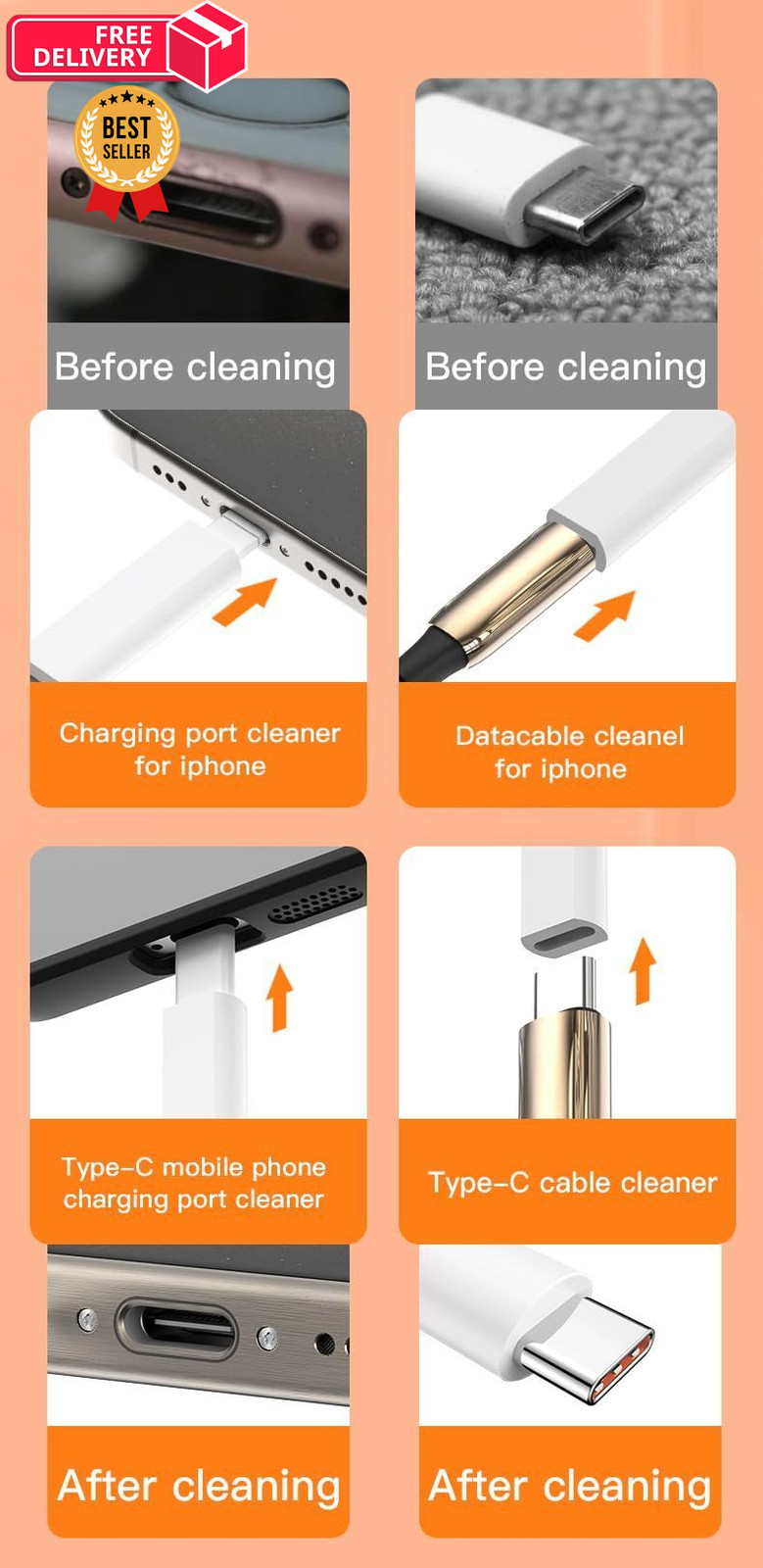 FREE DELIVERY

BEST SELLER

Before cleaning

Before cleaning

Charging port cleaner for iphone

Datacable cleanel for iphone

Type-C mobile phone charging port cleaner

Type-C cable cleaner

After cleaning

After cleaning