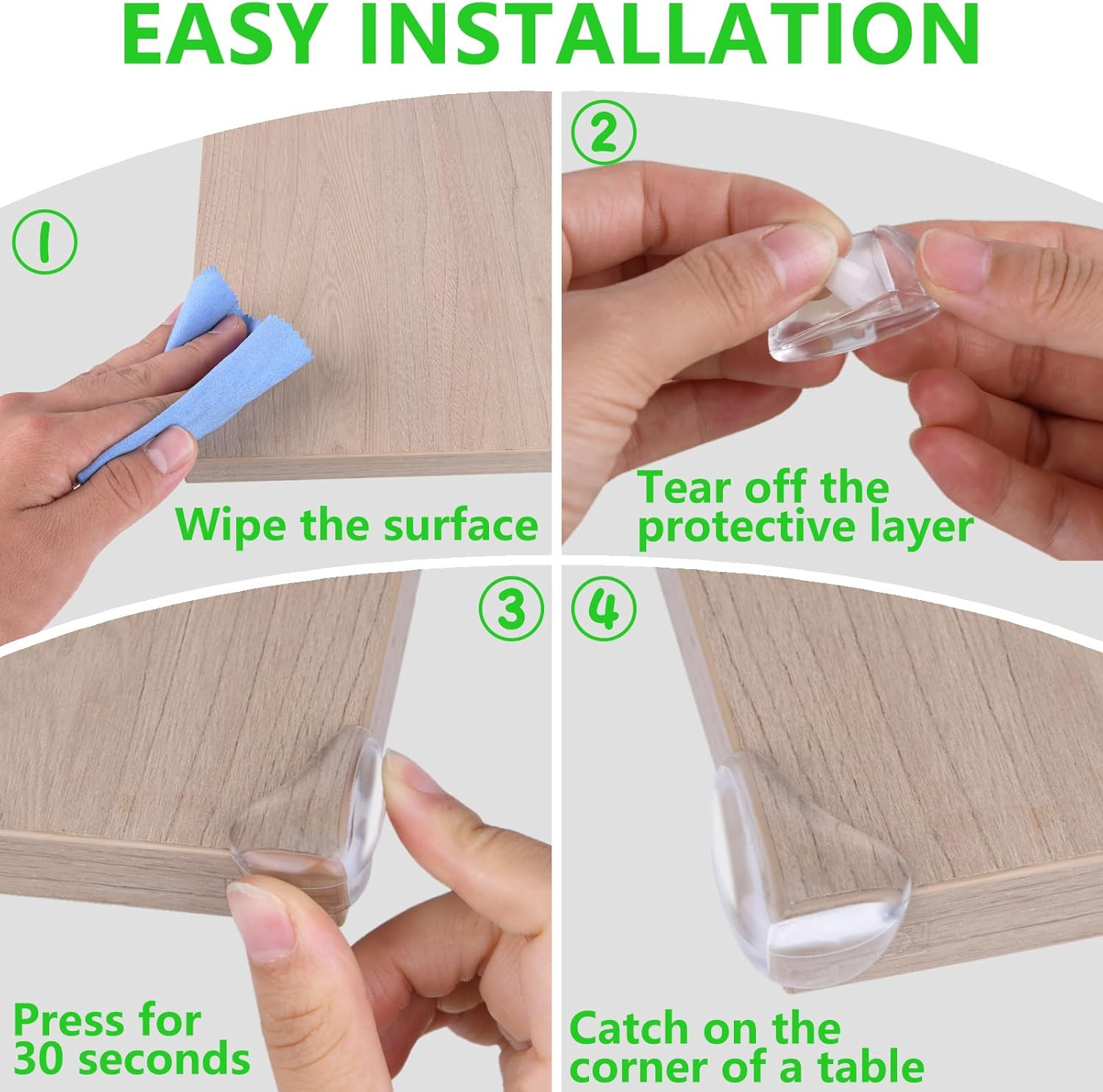 EASY INSTALLATION

①

Wipe the surface

②

Tear off the protective layer

③

Press for 30 seconds

④

Catch on the corner of a table