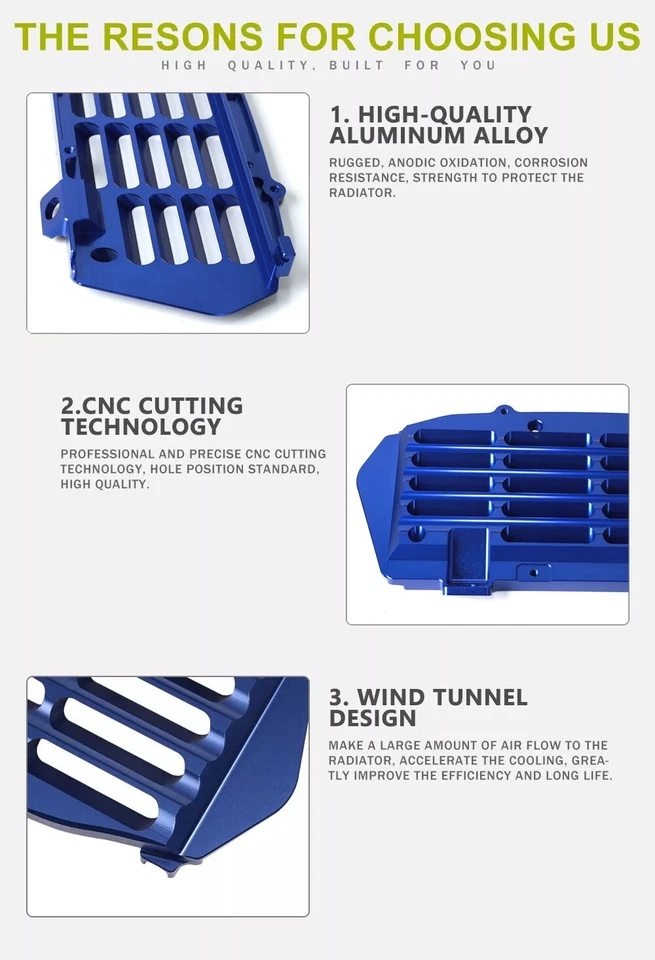 THE RESONS FOR CHOOSING US
HIGH QUALITY, BUILT FOR YOU

1. HIGH-QUALITY ALUMINUM ALLOY
RUGGED, ANODIC OXIDATION, CORROSION RESISTANCE, STRENGTH TO PROTECT THE RADIATOR.

2.CNC CUTTING TECHNOLOGY
PROFESSIONAL AND PRECISE CNC CUTTING TECHNOLOGY, HOLE POSITION STANDARD, HIGH QUALITY.

3. WIND TUNNEL DESIGN
MAKE A LARGE AMOUNT OF AIR FLOW TO THE RADIATOR, ACCELERATE THE COOLING, GREATLY IMPROVE THE EFFICIENCY AND LONG LIFE.