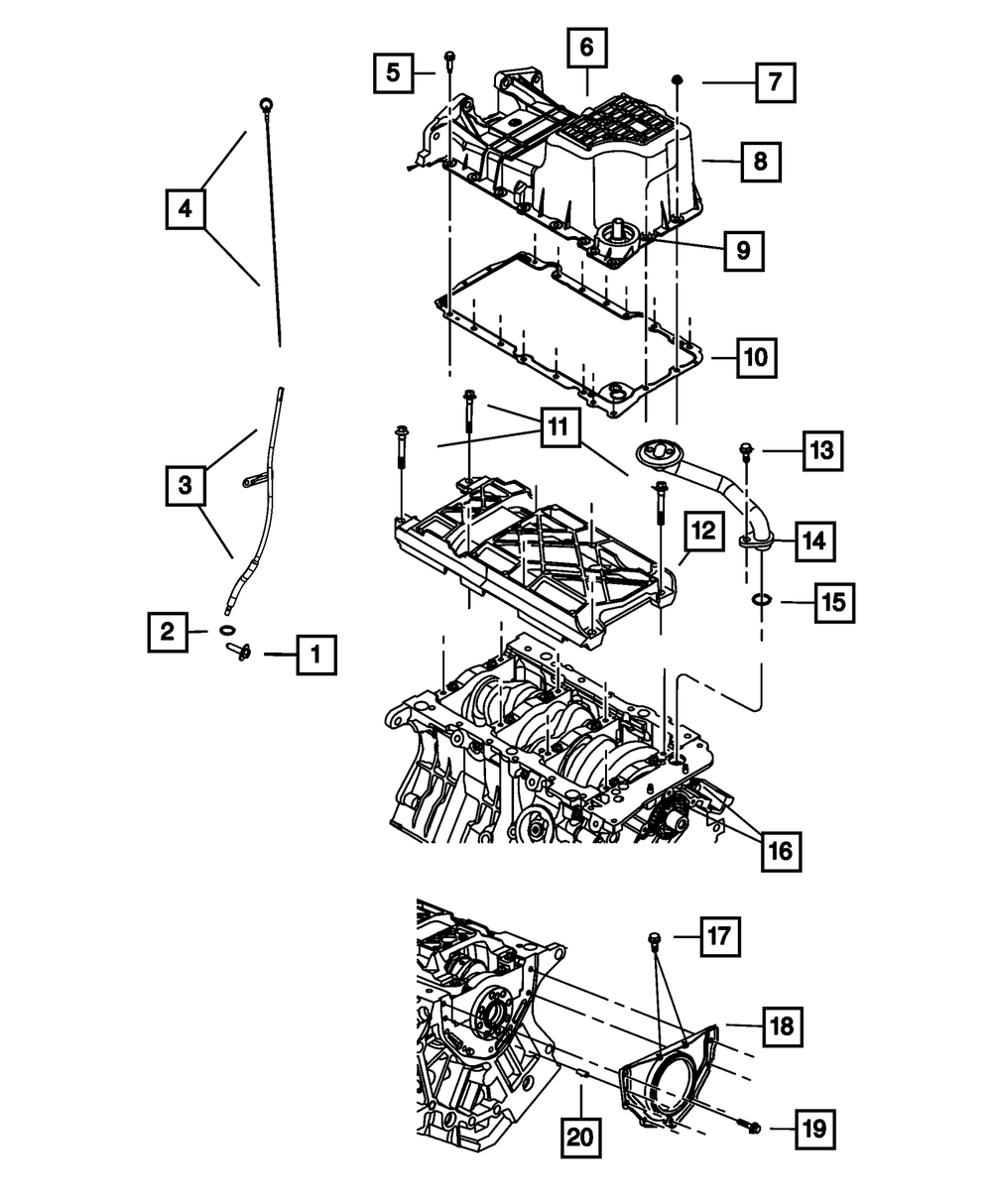 5
6
7
8
4
9
10
11
13
3
12
14
15
2
1
16
17
18
19
20