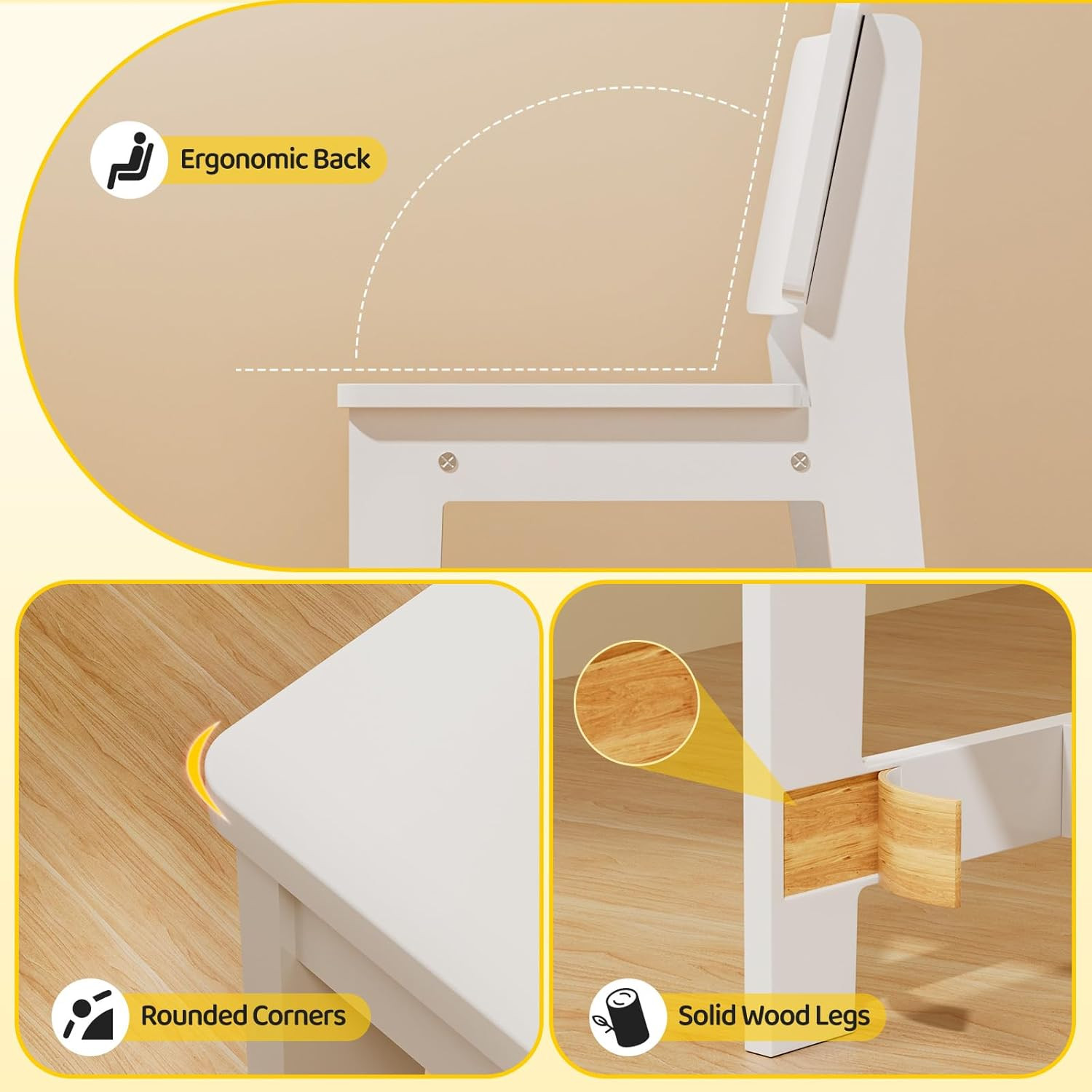 Ergonomic Back

Rounded Corners

Solid Wood Legs