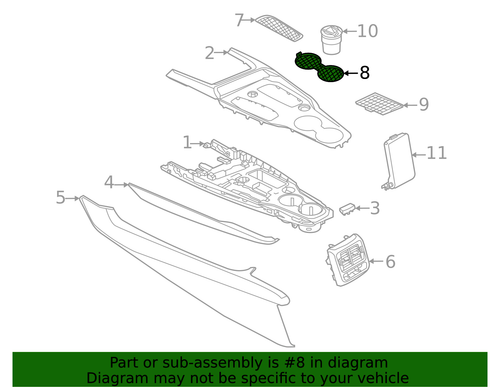 7
10
2
8
9
1
11
4
5
3
6

Part or sub-assembly is #8 in diagram
Diagram may not be specific to your vehicle