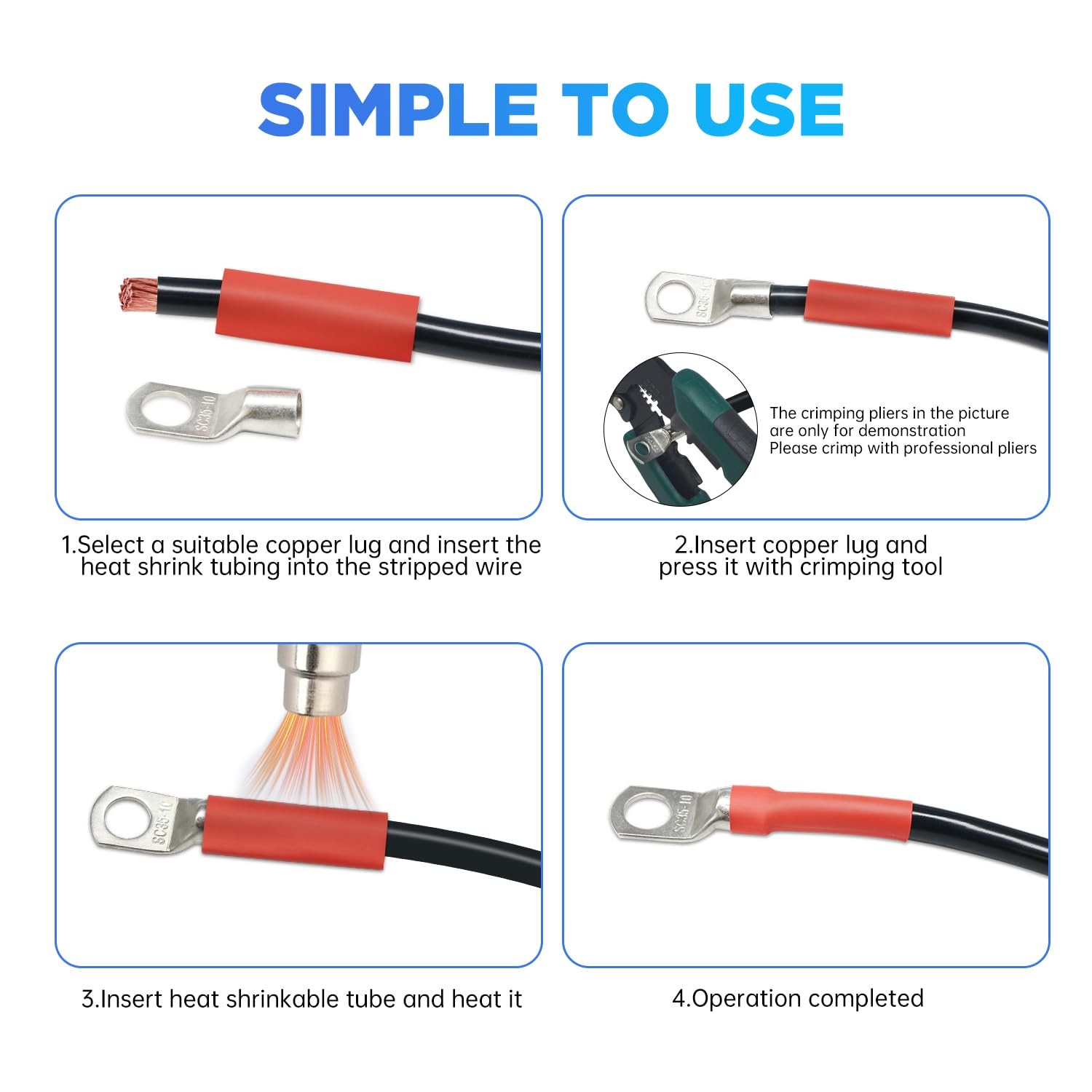 SIMPLE TO USE

SC35-10

1.Select a suitable copper lug and insert the heat shrink tubing into the stripped wire

SC35-10

The crimping pliers in the picture are only for demonstration
Please crimp with professional pliers

2.Insert copper lug and press it with crimping tool

SC35-10

3.Insert heat shrinkable tube and heat it

SC35-10

4.Operation completed