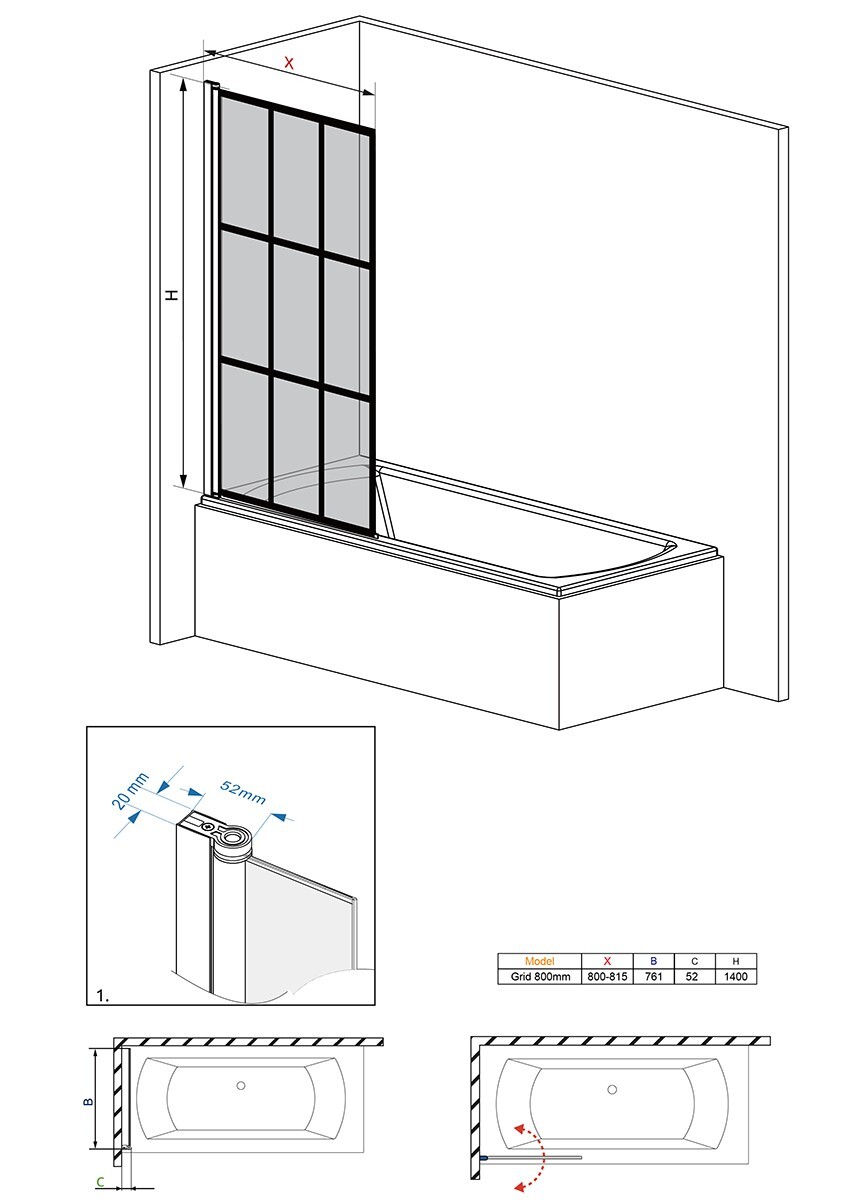 X

H

20 mm

52mm

1.

| Model | X | B | C | H |
|---|---|---|---|---|
| Grid 800mm | 800-815 | 761 | 52 | 1400 |

B

C