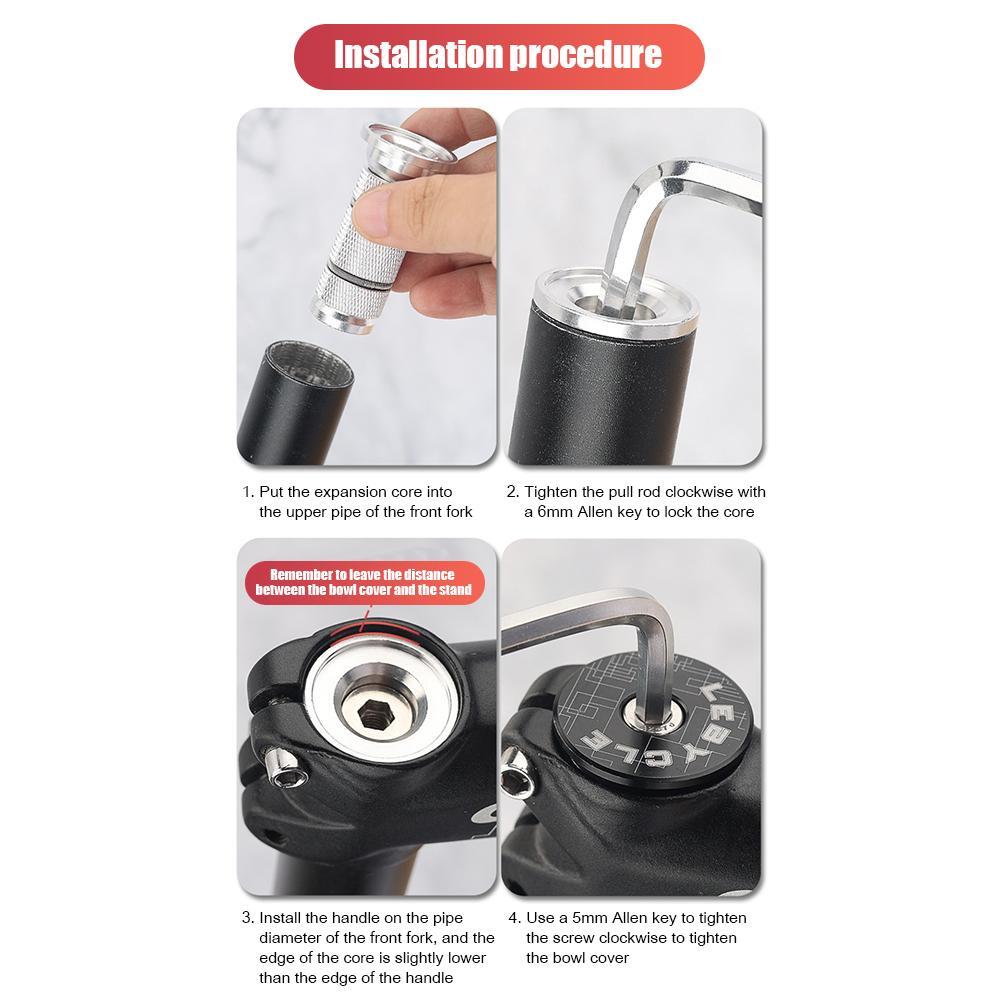 Installation procedure

1. Put the expansion core into the upper pipe of the front fork

2. Tighten the pull rod clockwise with a 6mm Allen key to lock the core

Remember to leave the distance between the bowl cover and the stand

LEBYCLE

3. Install the handle on the pipe diameter of the front fork, and the edge of the core is slightly lower than the edge of the handle

4. Use a 5mm Allen key to tighten the screw clockwise to tighten the bowl cover