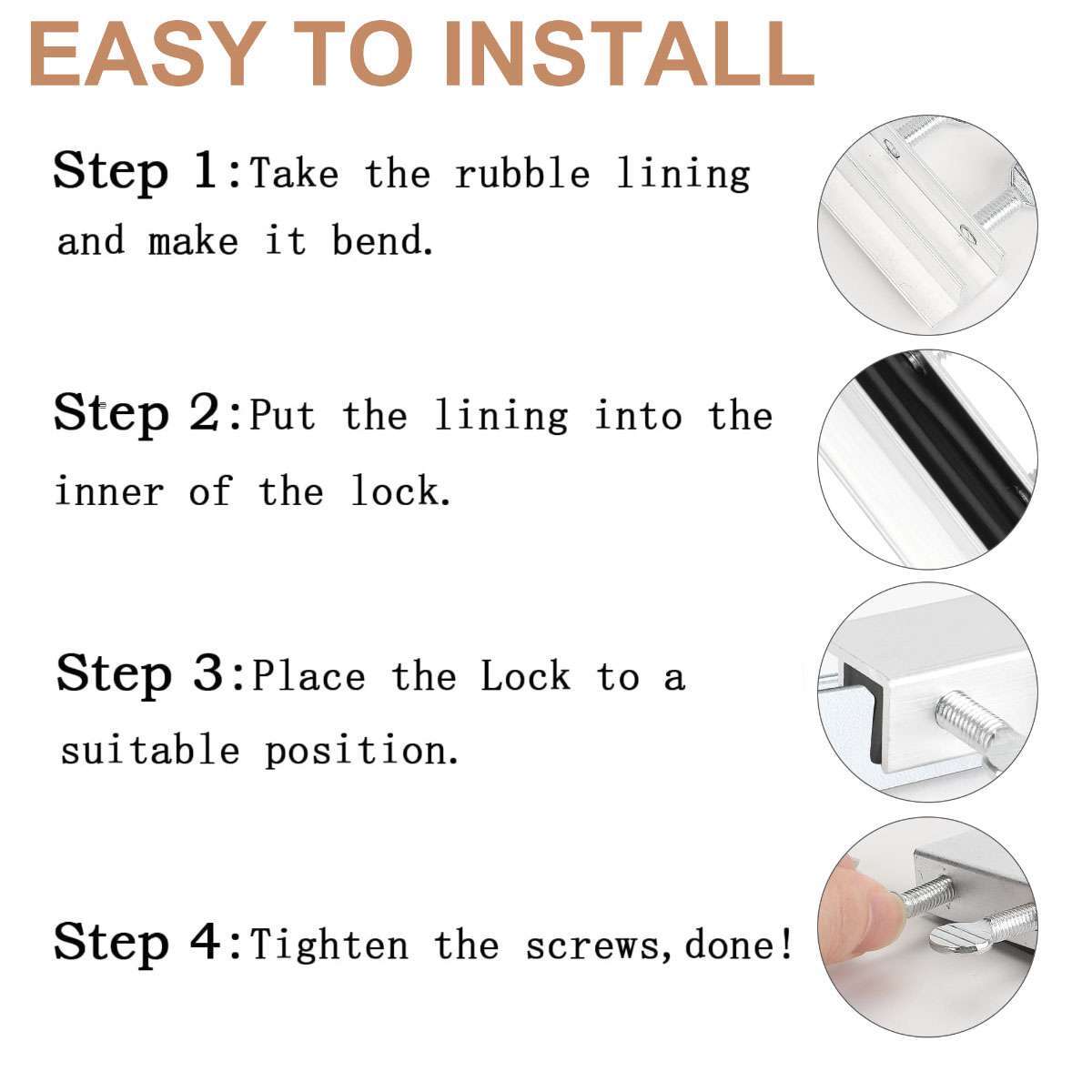 EASY TO INSTALL

Step 1:Take the rubble lining and make it bend.

Step 2:Put the lining into the inner of the lock.

Step 3:Place the Lock to a suitable position.

Step 4:Tighten the screws,done!