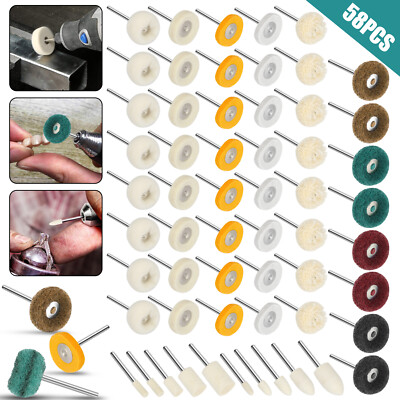 58PCS