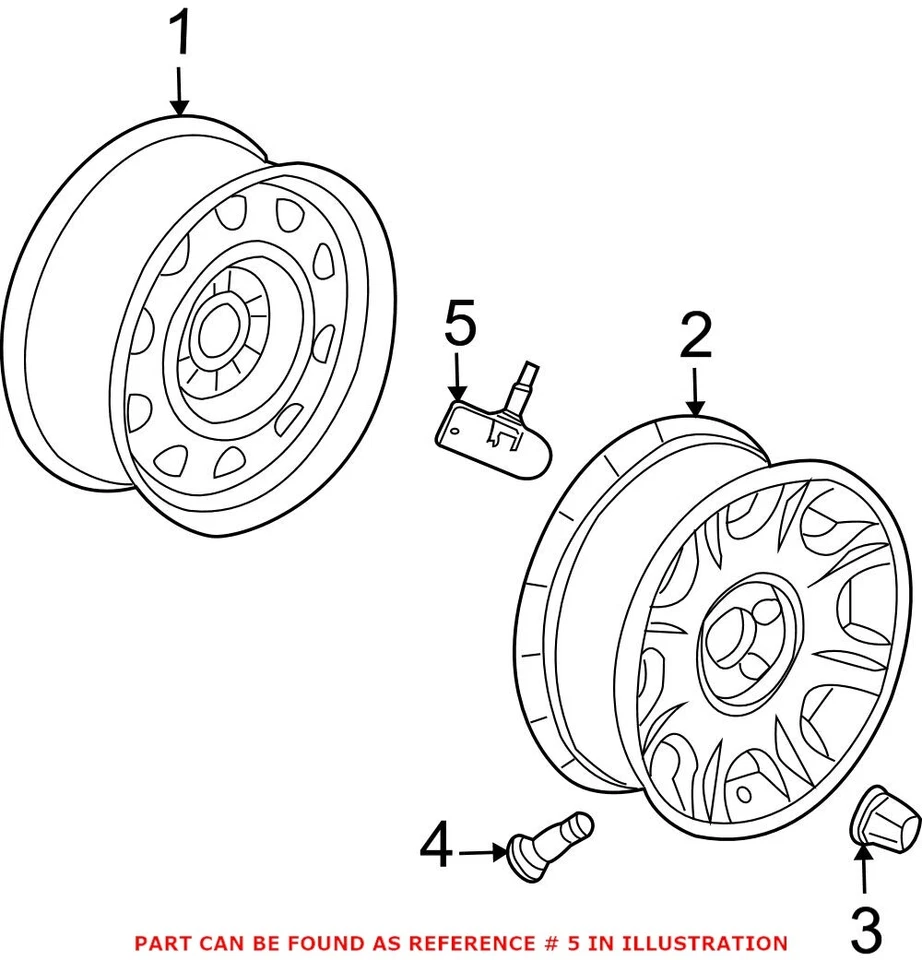 1

5

2

4

3

PART CAN BE FOUND AS REFERENCE # 5 IN ILLUSTRATION