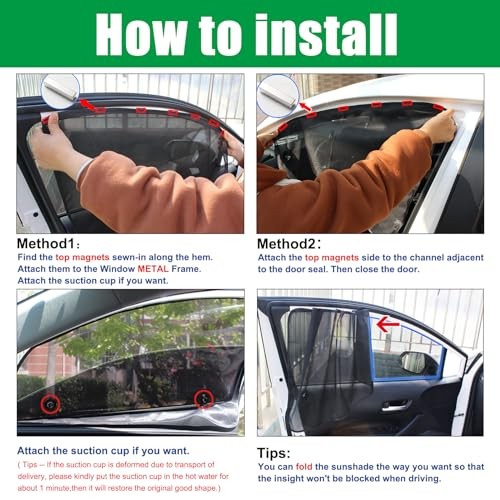 How to install

Method1：
Find the top magnets sewn-in along the hem. Attach them to the Window METAL Frame. Attach the suction cup if you want.

Method2：
Attach the top magnets side to the channel adjacent to the door seal. Then close the door.

Attach the suction cup if you want.
( Tips -- If the suction cup is deformed due to transport of delivery, please kindly put the suction cup in the hot water for about 1 minute,then it will restore the original good shape.)

Tips:
You can fold the sunshade the way you want so that the insight won't be blocked when driving.