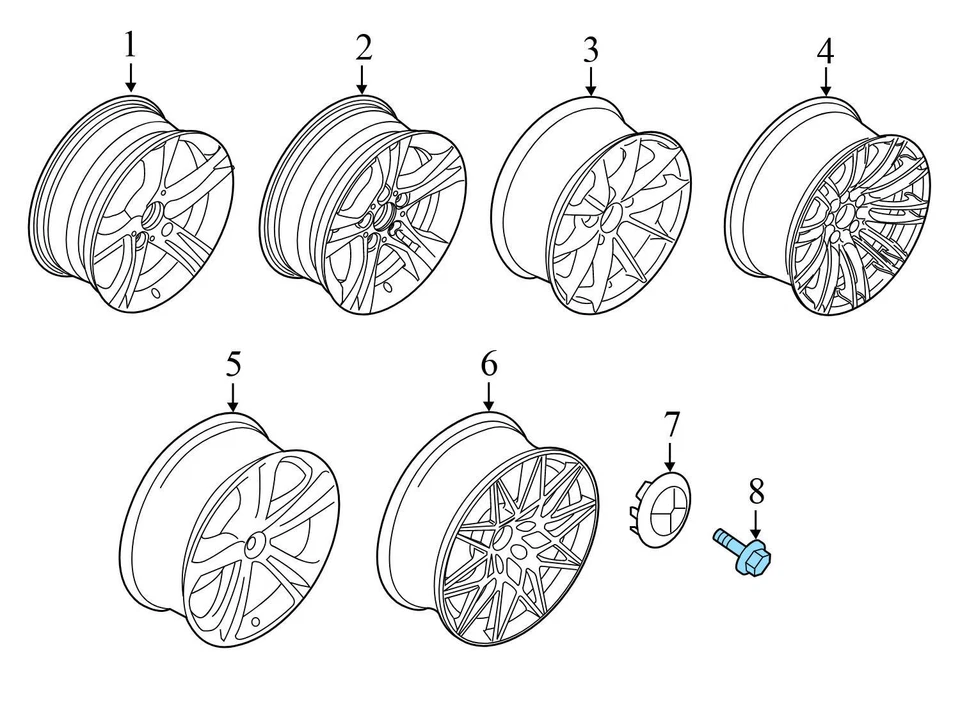 1
2
3
4
5
6
7
8