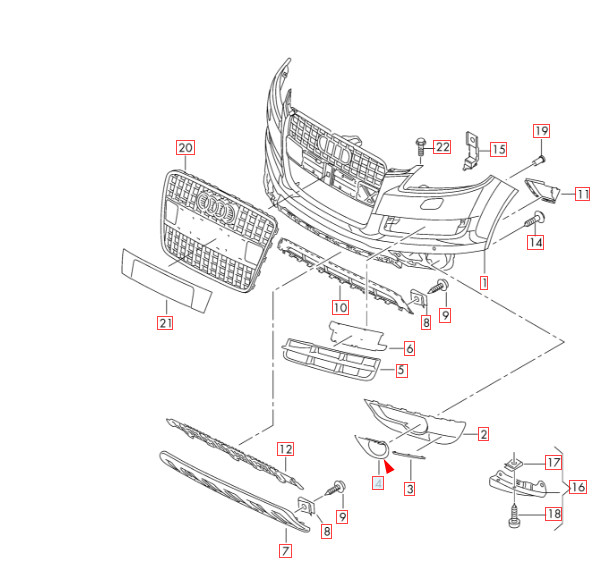 20
22
15
19
11
14
1
21
10
8
9
6
5
2
12
4
3
17
16
18
9
8
7