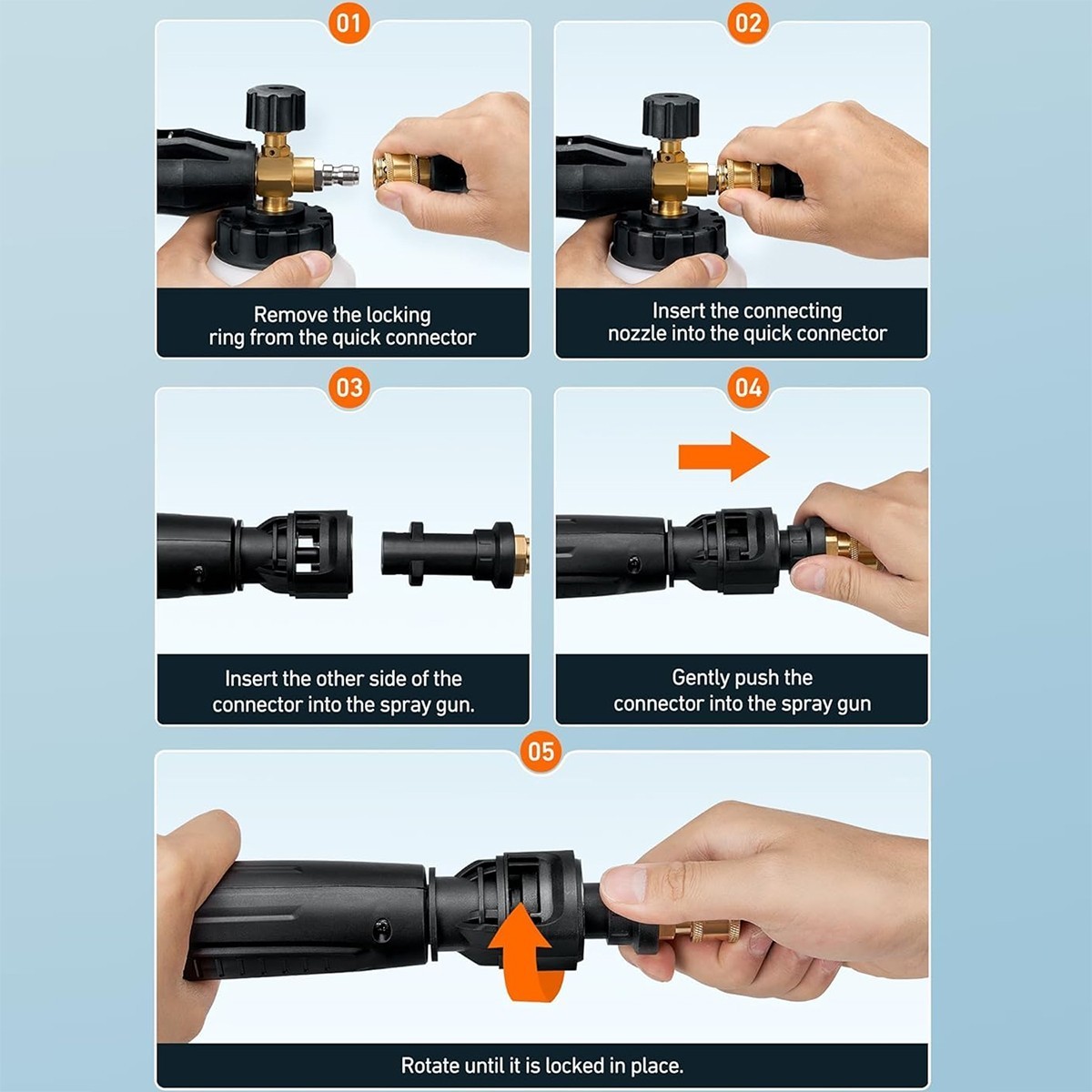 01

Remove the locking ring from the quick connector

02

Insert the connecting nozzle into the quick connector

03

Insert the other side of the connector into the spray gun.

04

Gently push the connector into the spray gun

05

Rotate until it is locked in place.