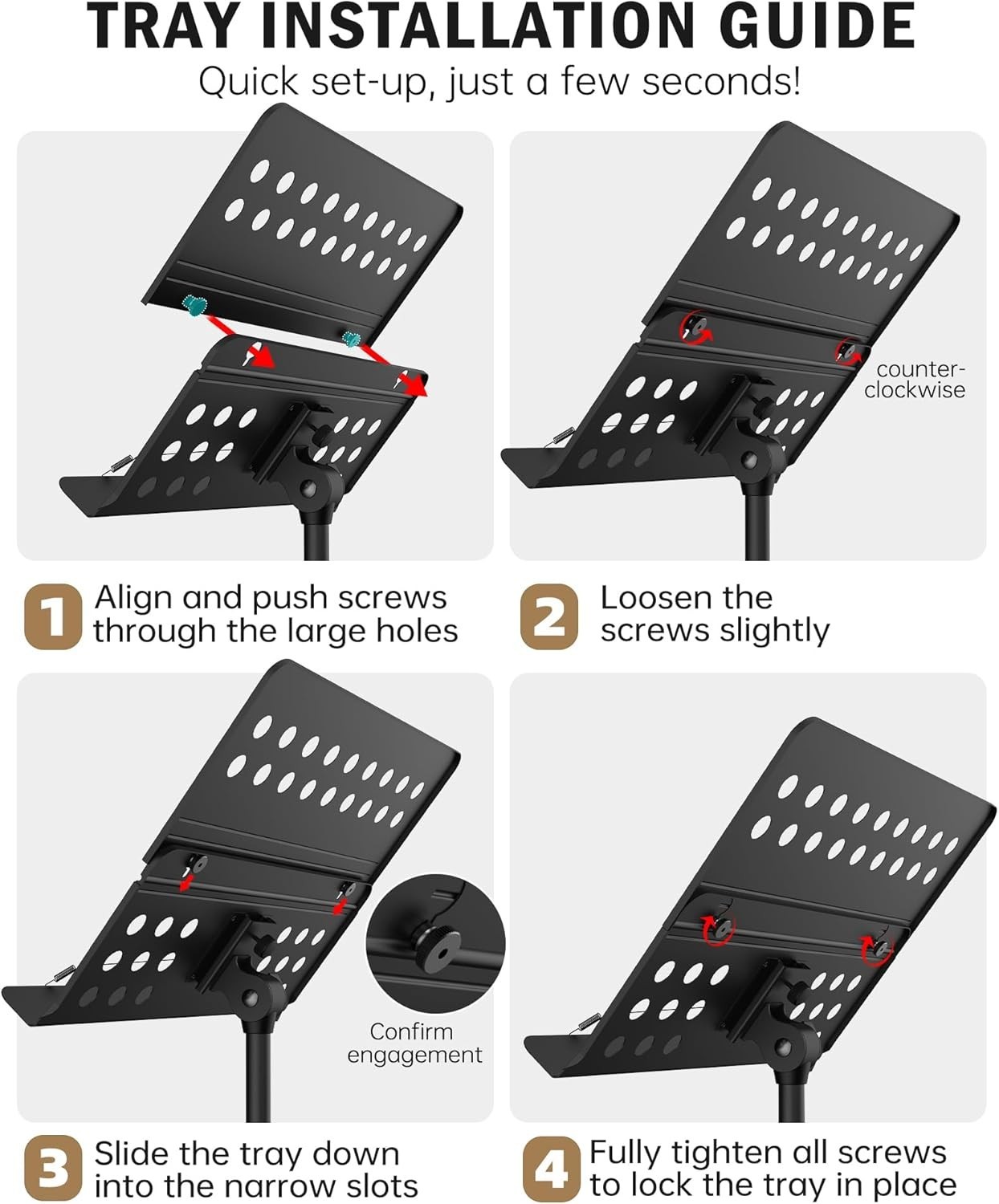 TRAY INSTALLATION GUIDE
Quick set-up, just a few seconds!

counter-clockwise

1 Align and push screws through the large holes

2 Loosen the screws slightly

Confirm engagement

3 Slide the tray down into the narrow slots

4 Fully tighten all screws to lock the tray in place