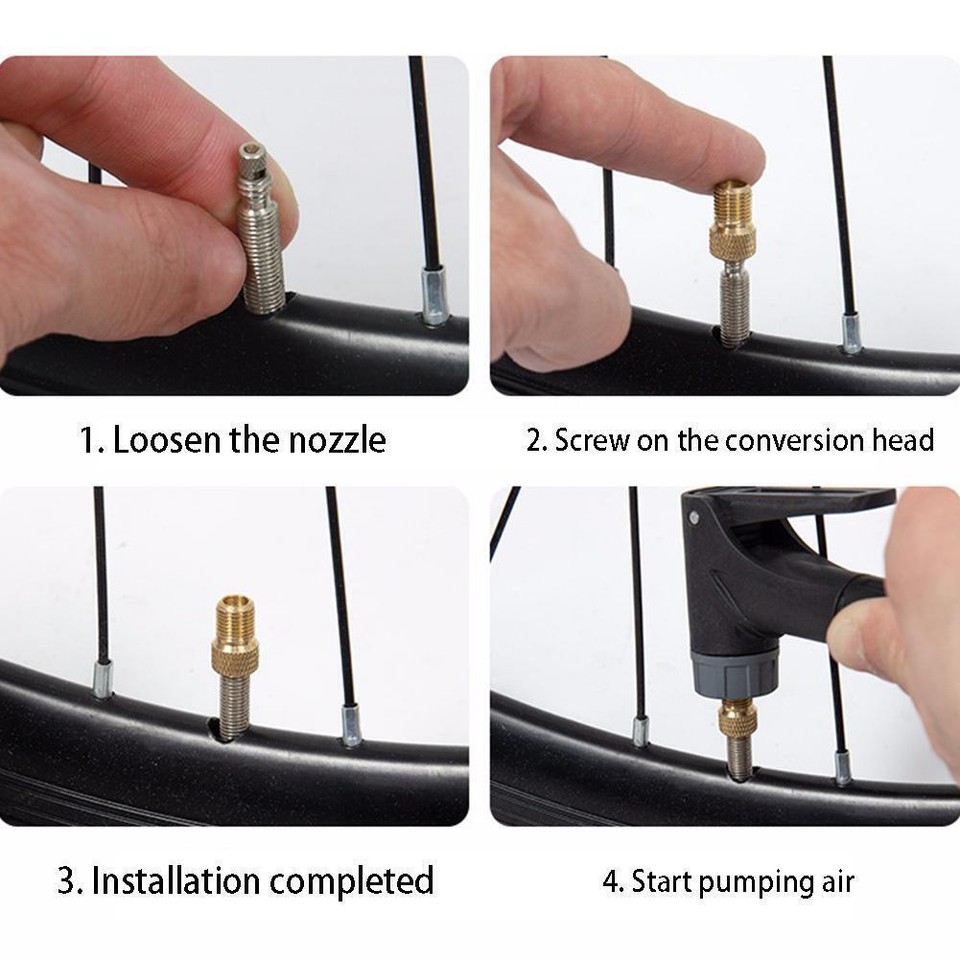 1. Loosen the nozzle

2. Screw on the conversion head

3. Installation completed

4. Start pumping air