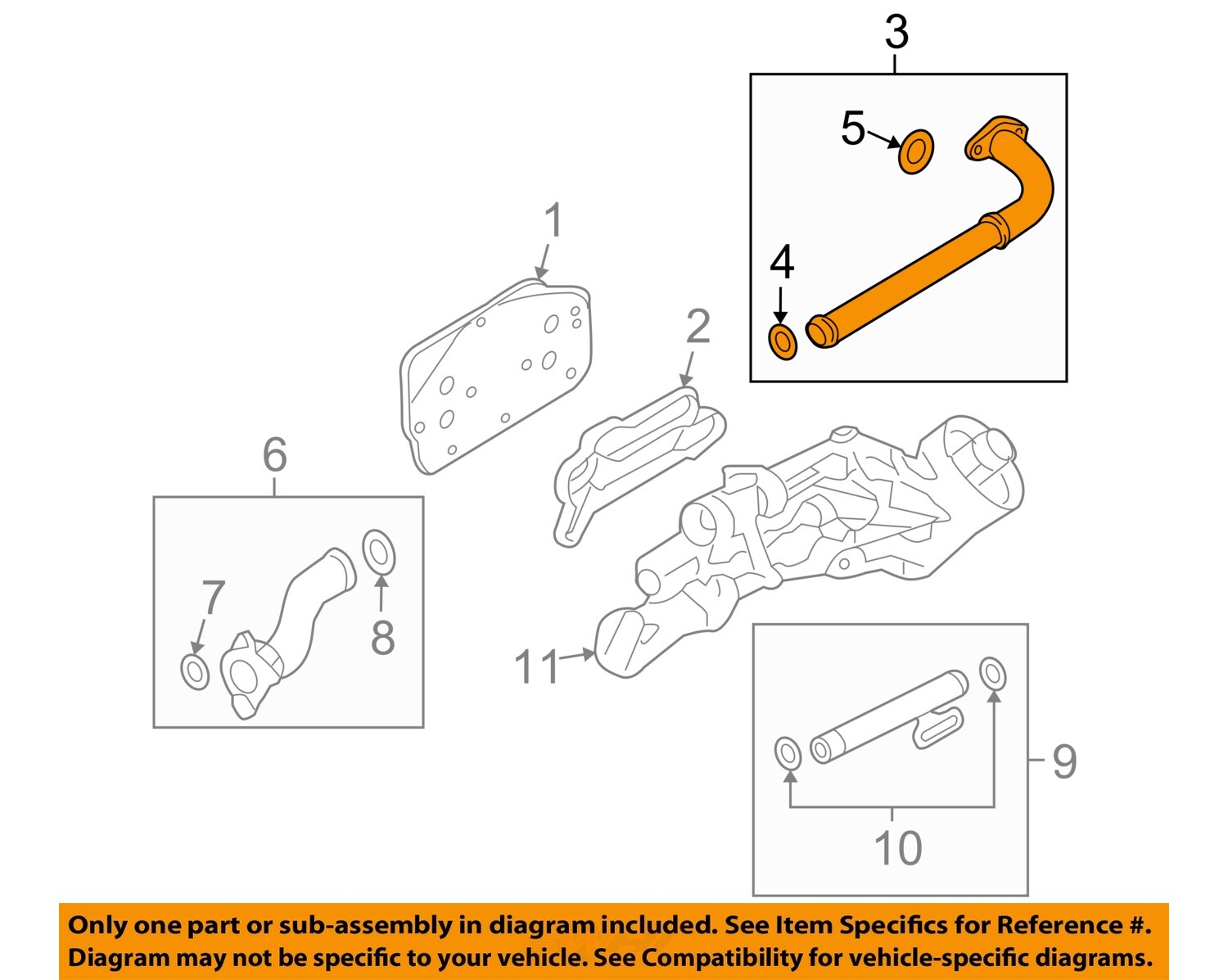 3
5
4
1
2
6
7
8
11
9
10

Only one part or sub-assembly in diagram included. See Item Specifics for Reference #.
Diagram may not be specific to your vehicle. See Compatibility for vehicle-specific diagrams.