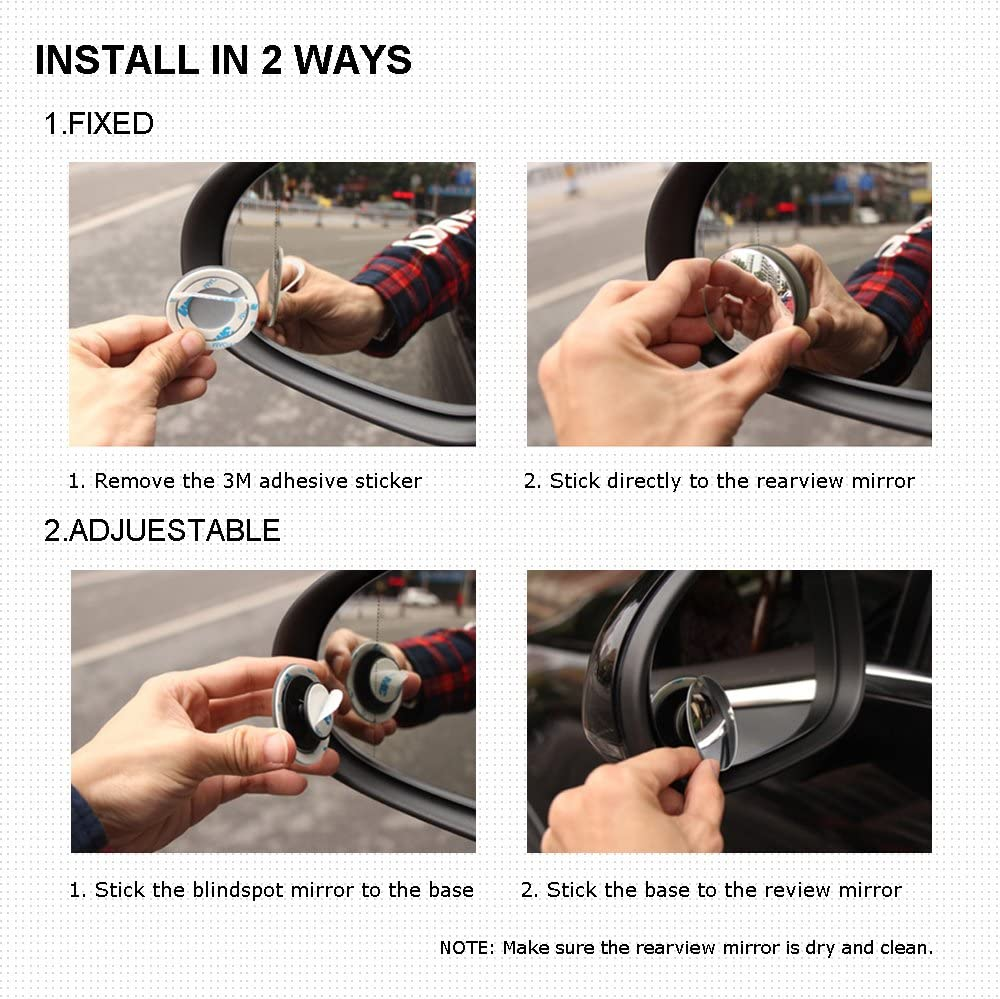 INSTALL IN 2 WAYS

1.FIXED

1. Remove the 3M adhesive sticker

2. Stick directly to the rearview mirror

2.ADJUESTABLE

1. Stick the blindspot mirror to the base

2. Stick the base to the review mirror

NOTE: Make sure the rearview mirror is dry and clean.