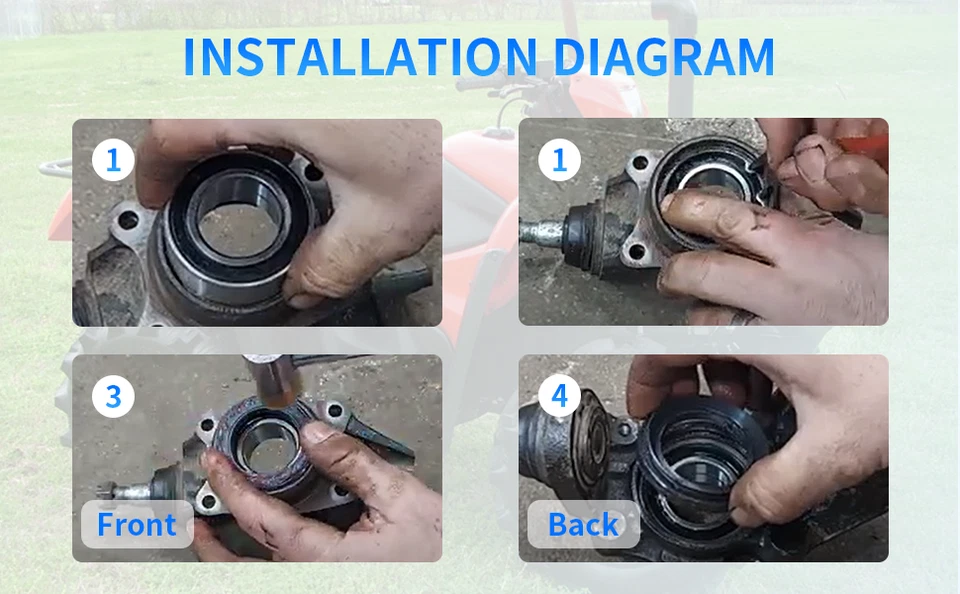 INSTALLATION DIAGRAM

1

1

3

Front

4

Back