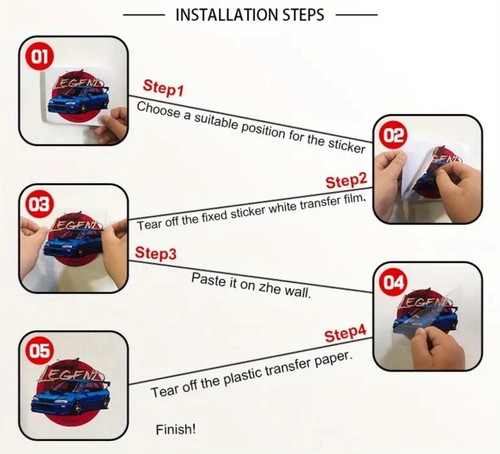 INSTALLATION STEPS

01

LEGEND

Step1
Choose a suitable position for the sticker

02

Step2
Tear off the fixed sticker white transfer film.

03

LEGEND

Step3
Paste it on zhe wall.

04

LEGEND

Step4
Tear off the plastic transfer paper.

05

LEGEND

Finish!