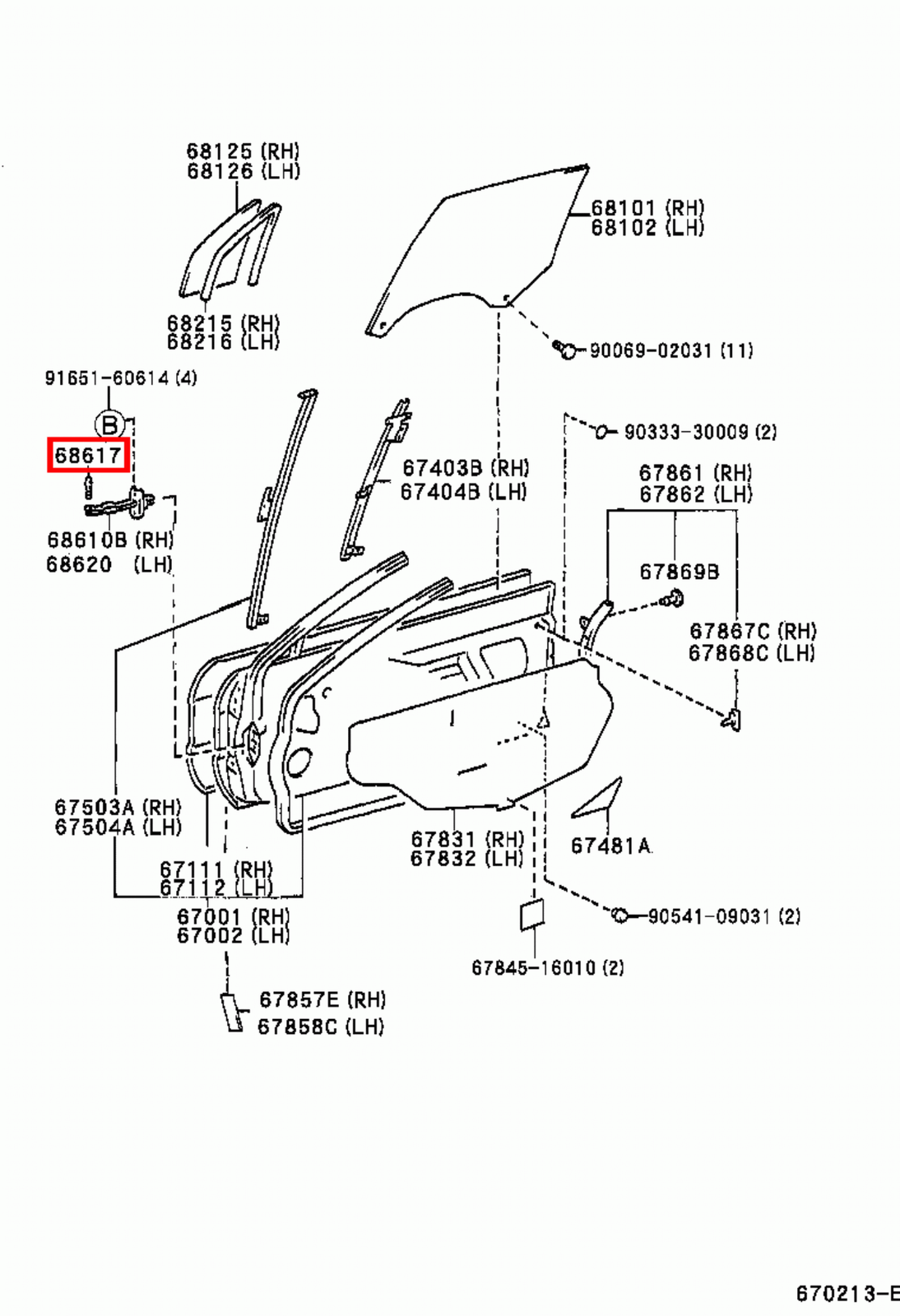 68125 (RH)
68126 (LH)

68101 (RH)
68102 (LH)

68215 (RH)
68216 (LH)

90069-02031 (11)

91651-60614 (4)

B

68617

90333-30009 (2)

67403B (RH)
67404B (LH)

67861 (RH)
67862 (LH)

68610B (RH)
68620 (LH)

67869B

67867C (RH)
67868C (LH)

67503A (RH)
67504A (LH)

67831 (RH)
67832 (LH)

67481A

67111 (RH)
67112 (LH)

67001 (RH)
67002 (LH)

90541-09031 (2)

67845-16010 (2)

67857E (RH)
67858C (LH)

670213-E