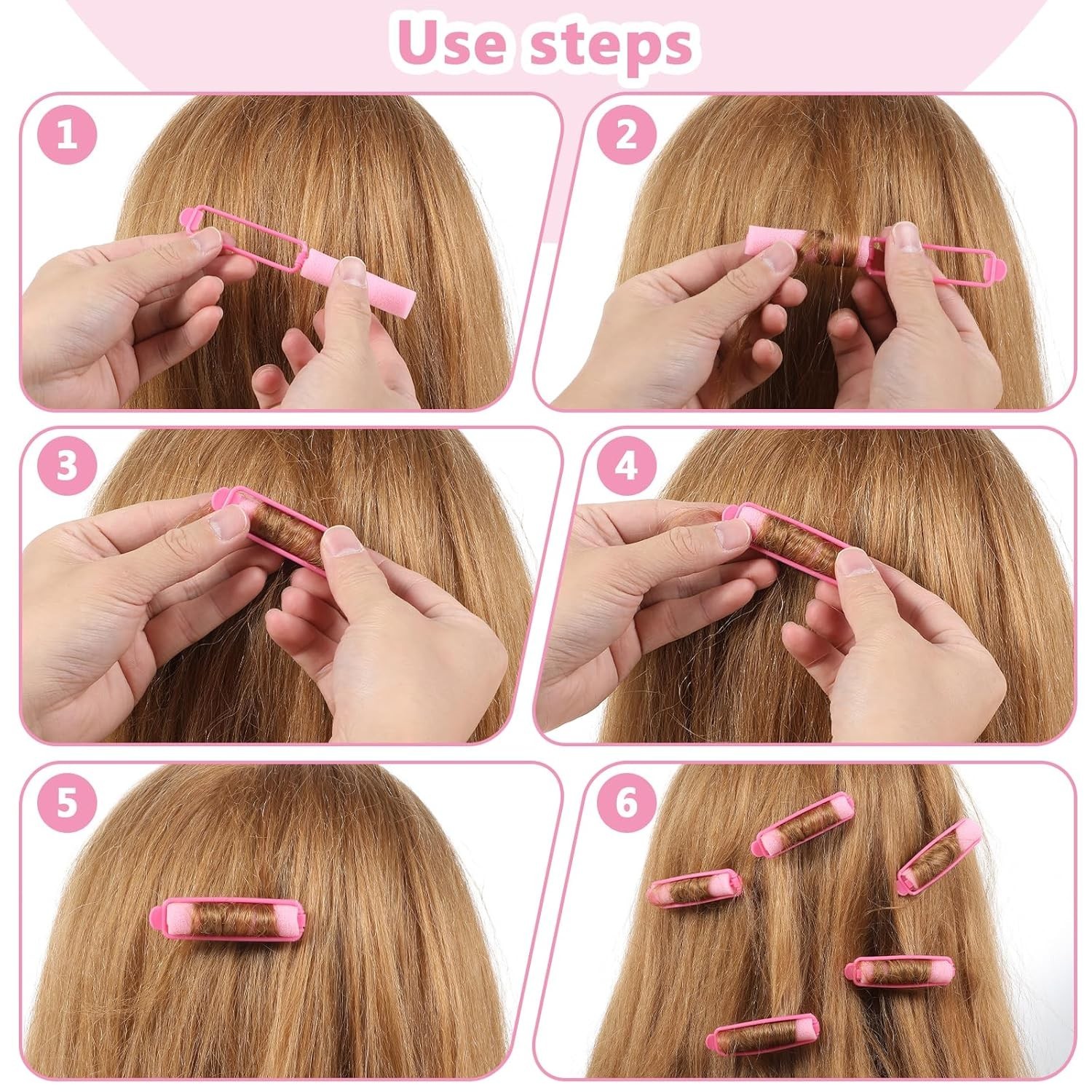 Use steps

1

2

3

4

5

6