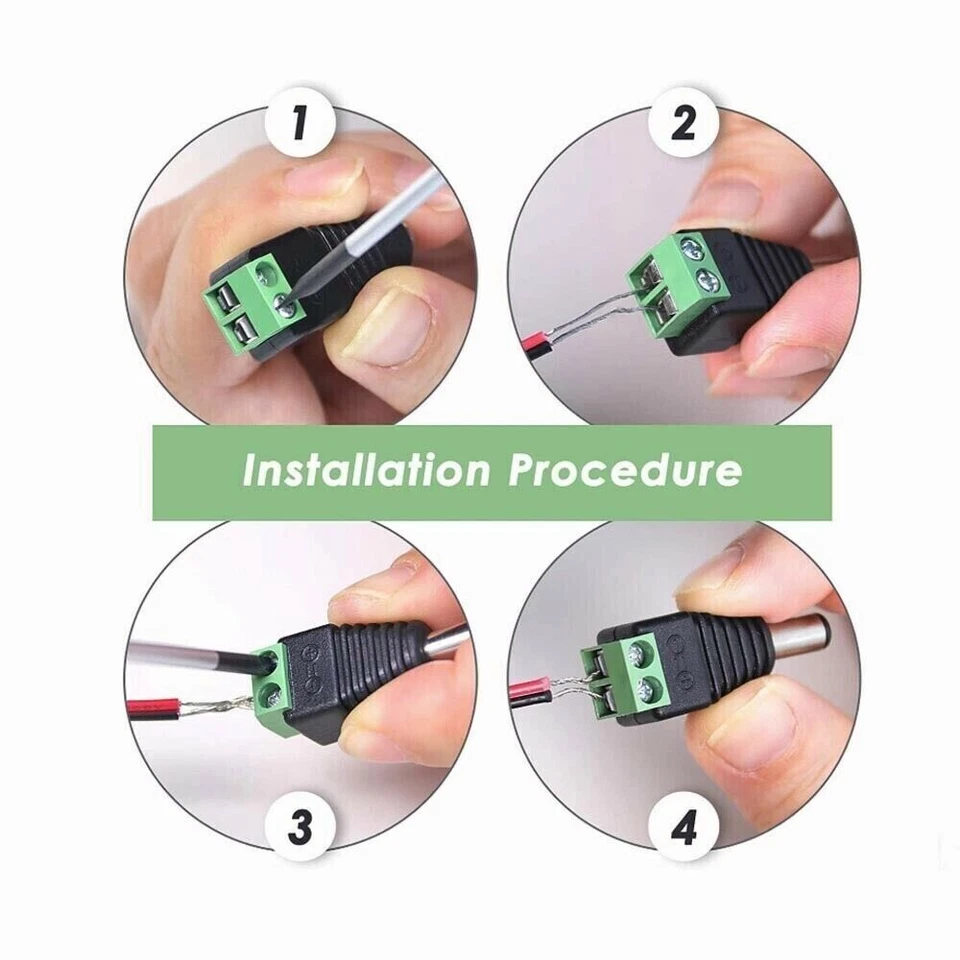 1

2

Installation Procedure

3

4