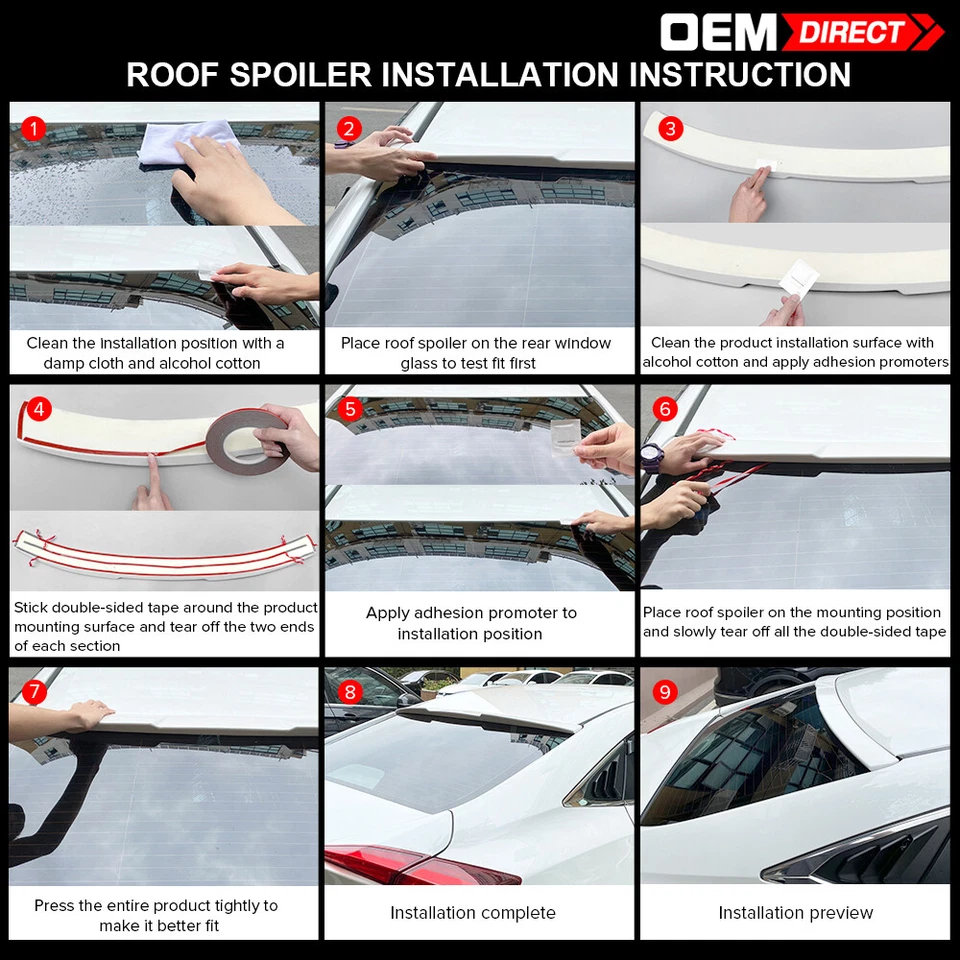 OEM DIRECT

ROOF SPOILER INSTALLATION INSTRUCTION

1

Clean the installation position with a damp cloth and alcohol cotton

2

Place roof spoiler on the rear window glass to test fit first

3

Clean the product installation surface with alcohol cotton and apply adhesion promoters

4

Stick double-sided tape around the product mounting surface and tear off the two ends of each section

5

Apply adhesion promoter to installation position

6

Place roof spoiler on the mounting position and slowly tear off all the double-sided tape

7

Press the entire product tightly to make it better fit

8

Installation complete

9

Installation preview