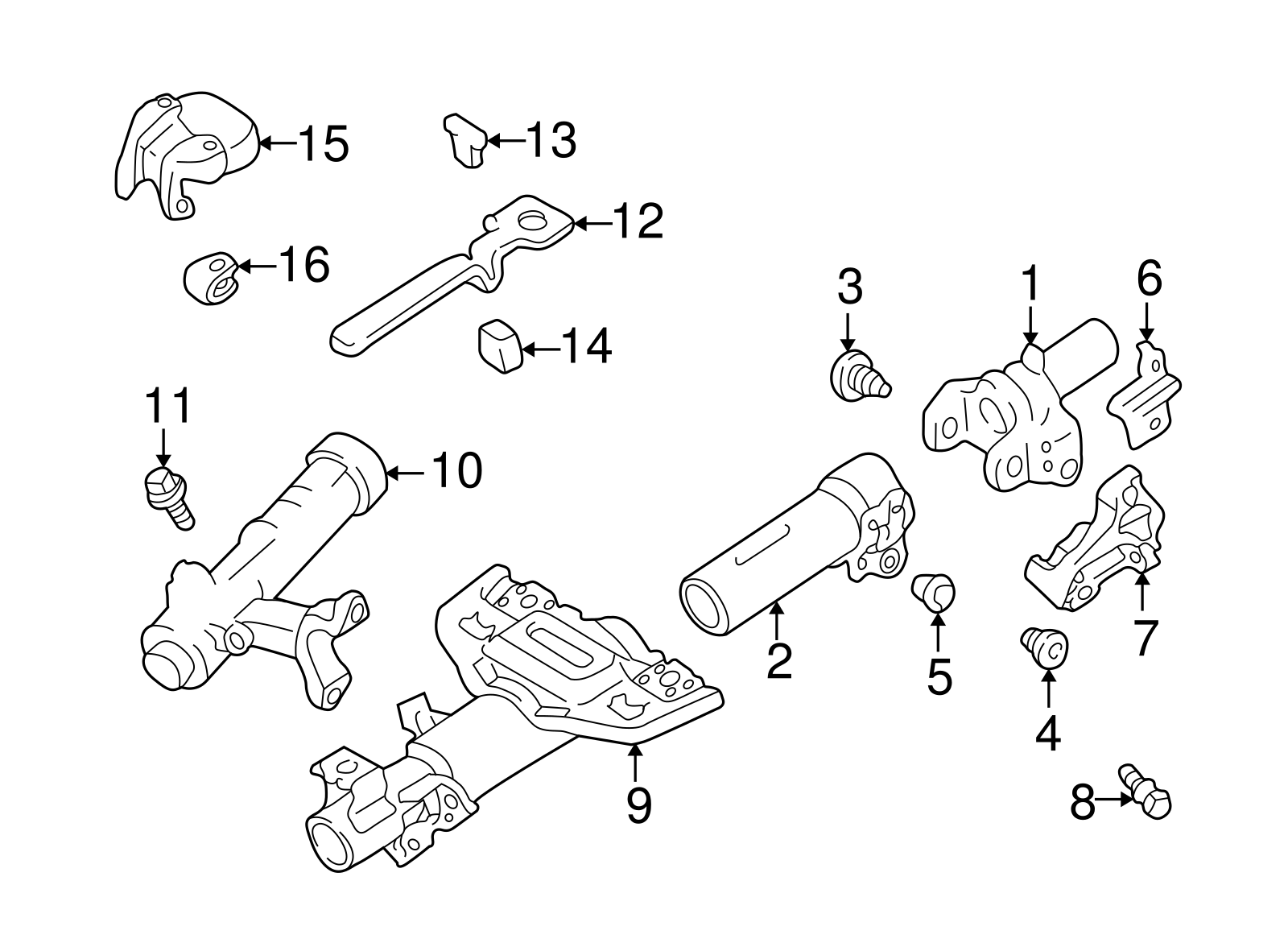 15
13
12
16
3
1
6
14
11
10
2
5
7
4
9
8