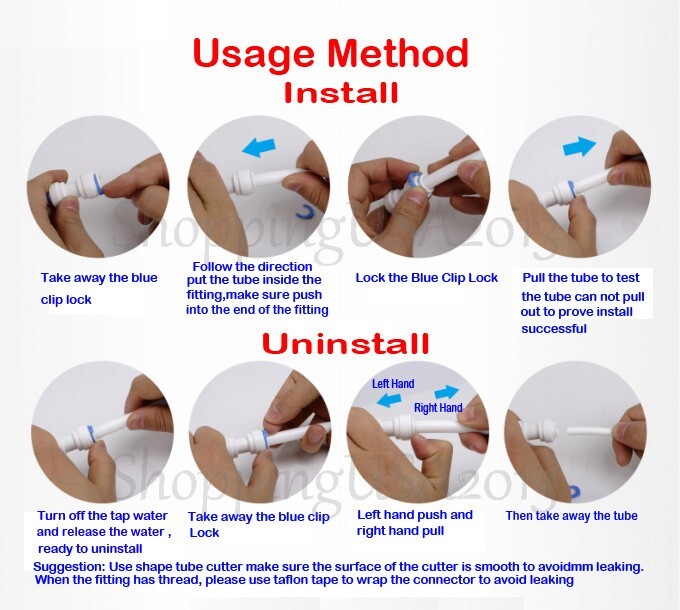 Usage Method
Install

ShoppingUSA2013

Take away the blue clip lock

Follow the direction put the tube inside the fitting,make sure push into the end of the fitting

Lock the Blue Clip Lock

Pull the tube to test the tube can not pull out to prove install successful

Uninstall

Left Hand

Right Hand

ShoppingUSA2013

Turn off the tap water and release the water , ready to uninstall

Take away the blue clip Lock

Left hand push and right hand pull

Then take away the tube

Suggestion: Use shape tube cutter make sure the surface of the cutter is smooth to avoidmm leaking. When the fitting has thread, please use taflon tape to wrap the connector to avoid leaking