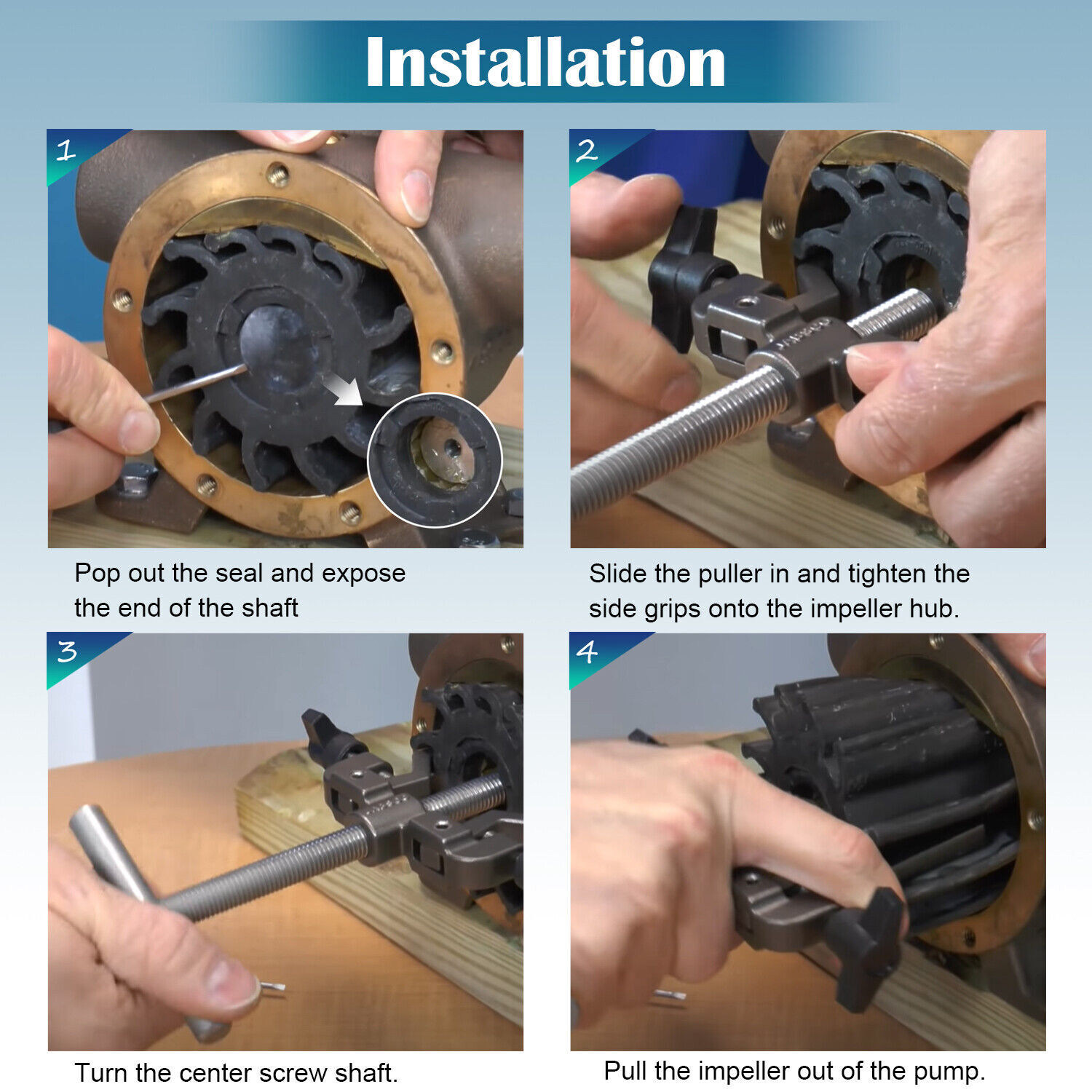 Installation

1

Pop out the seal and expose the end of the shaft

2

Slide the puller in and tighten the side grips onto the impeller hub.

3

Turn the center screw shaft.

4

Pull the impeller out of the pump.