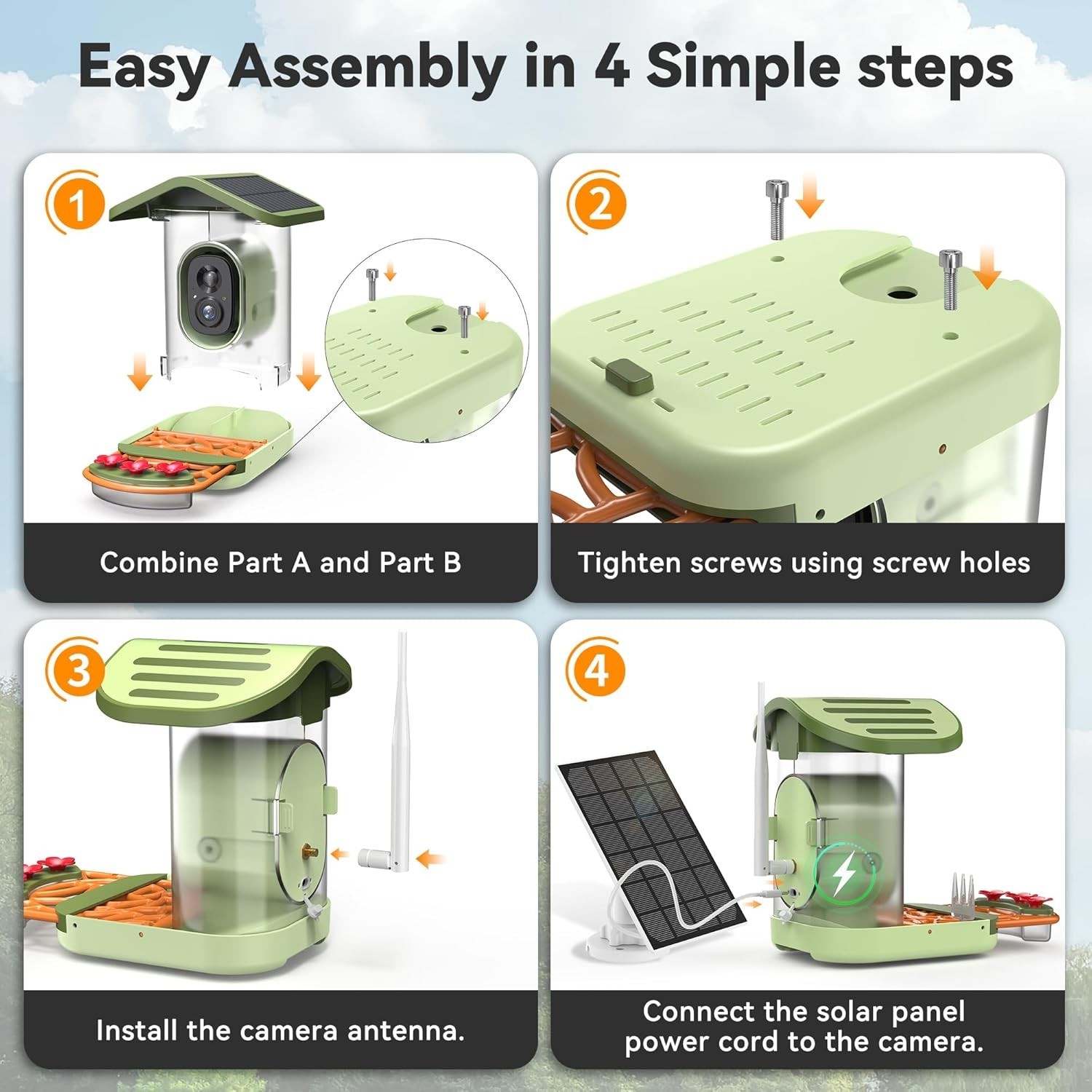 Easy Assembly in 4 Simple steps

1

Combine Part A and Part B

2

Tighten screws using screw holes

3

Install the camera antenna.

4

Connect the solar panel power cord to the camera.