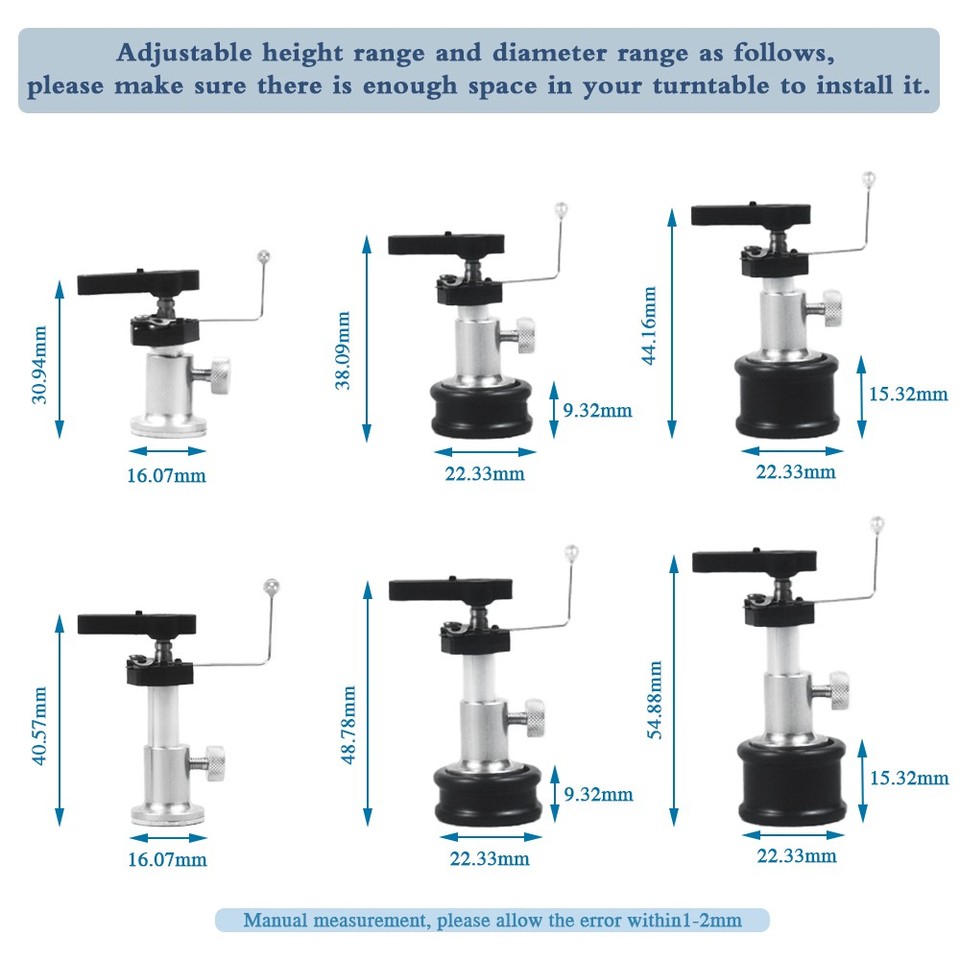 Adjustable height range and diameter range as follows,
please make sure there is enough space in your turntable to install it.

30.94mm
16.07mm

38.09mm
9.32mm
22.33mm

44.16mm
15.32mm
22.33mm

40.57mm
16.07mm

48.78mm
9.32mm
22.33mm

54.88mm
15.32mm
22.33mm

Manual measurement, please allow the error within1-2mm