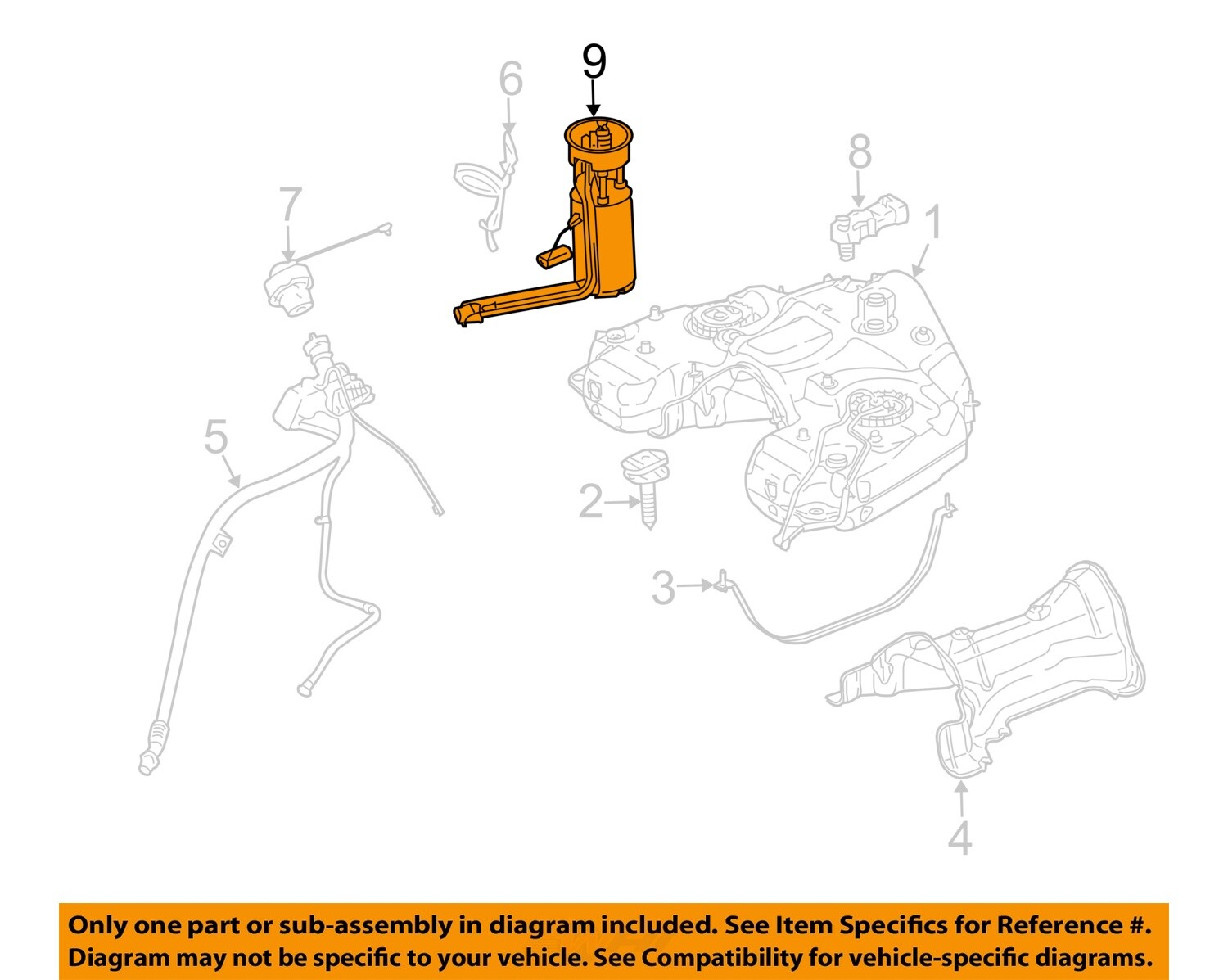 9
6
8
7
1
5
2
3
4

Only one part or sub-assembly in diagram included. See Item Specifics for Reference #. Diagram may not be specific to your vehicle. See Compatibility for vehicle-specific diagrams.