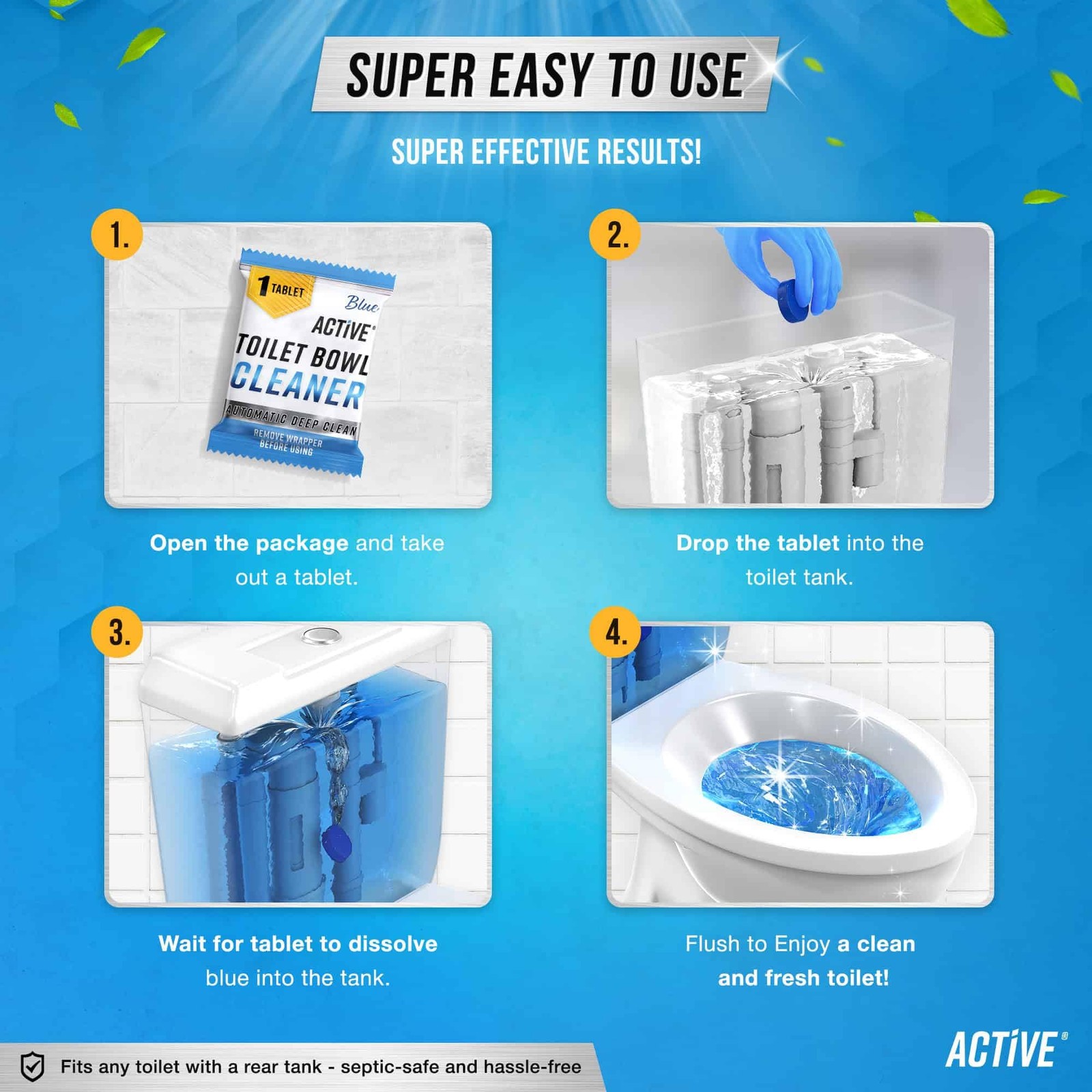 SUPER EASY TO USE

SUPER EFFECTIVE RESULTS!

1.

1 TABLET

Blue

ACTiVE®

TOILET BOWL

CLEANER

AUTOMATIC DEEP CLEAN

REMOVE WRAPPER BEFORE USING

Open the package and take out a tablet.

2.

Drop the tablet into the toilet tank.

3.

Wait for tablet to dissolve blue into the tank.

4.

Flush to Enjoy a clean and fresh toilet!

Fits any toilet with a rear tank - septic-safe and hassle-free

ACTiVE®