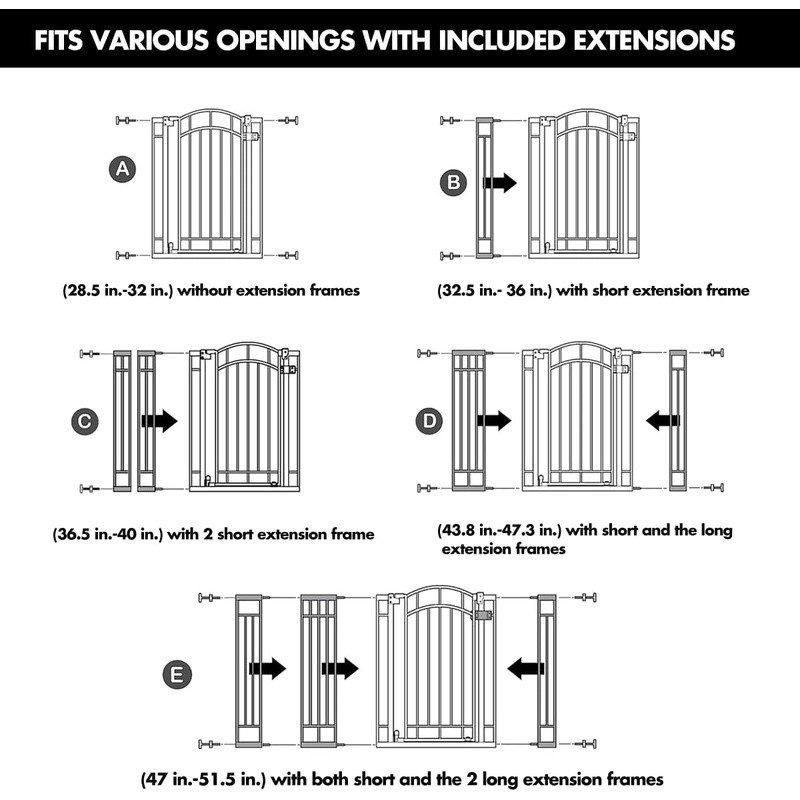 FITS VARIOUS OPENINGS WITH INCLUDED EXTENSIONS

A

(28.5 in.-32 in.) without extension frames

B

(32.5 in.- 36 in.) with short extension frame

C

(36.5 in.-40 in.) with 2 short extension frame

D

(43.8 in.-47.3 in.) with short and the long extension frames

E

(47 in.-51.5 in.) with both short and the 2 long extension frames