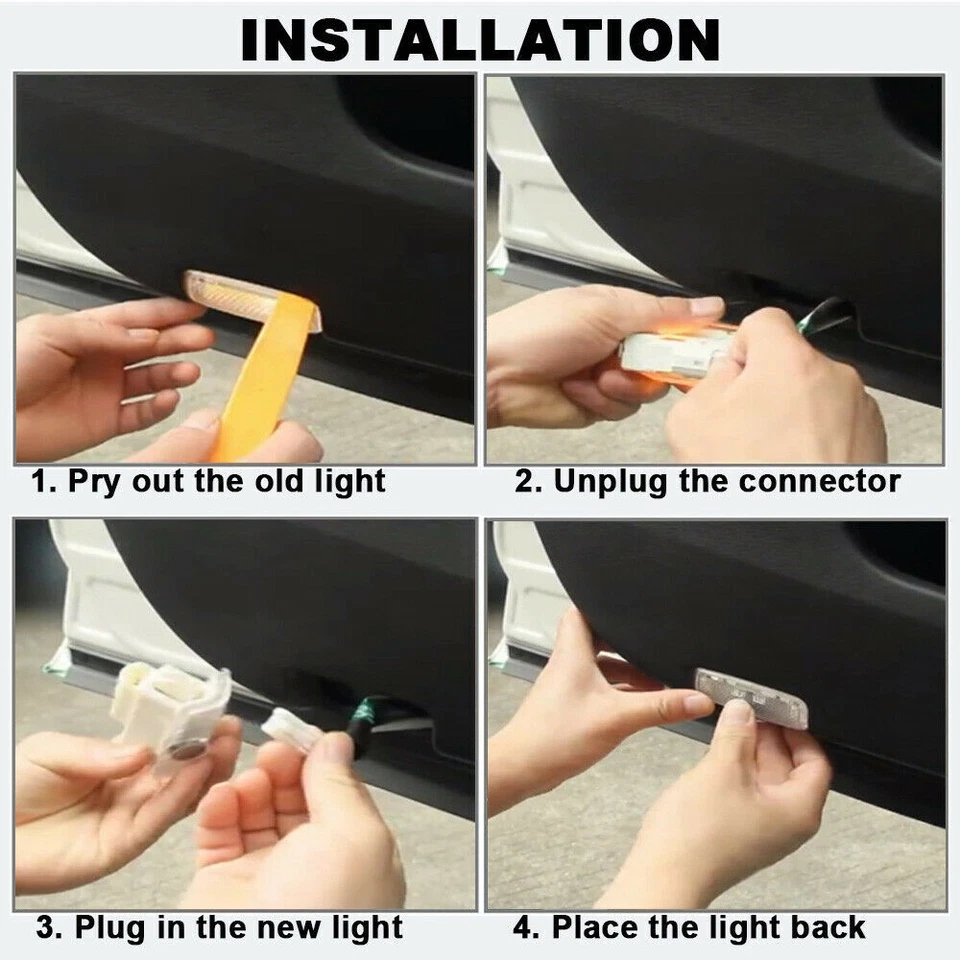 INSTALLATION

1. Pry out the old light

2. Unplug the connector

3. Plug in the new light

4. Place the light back