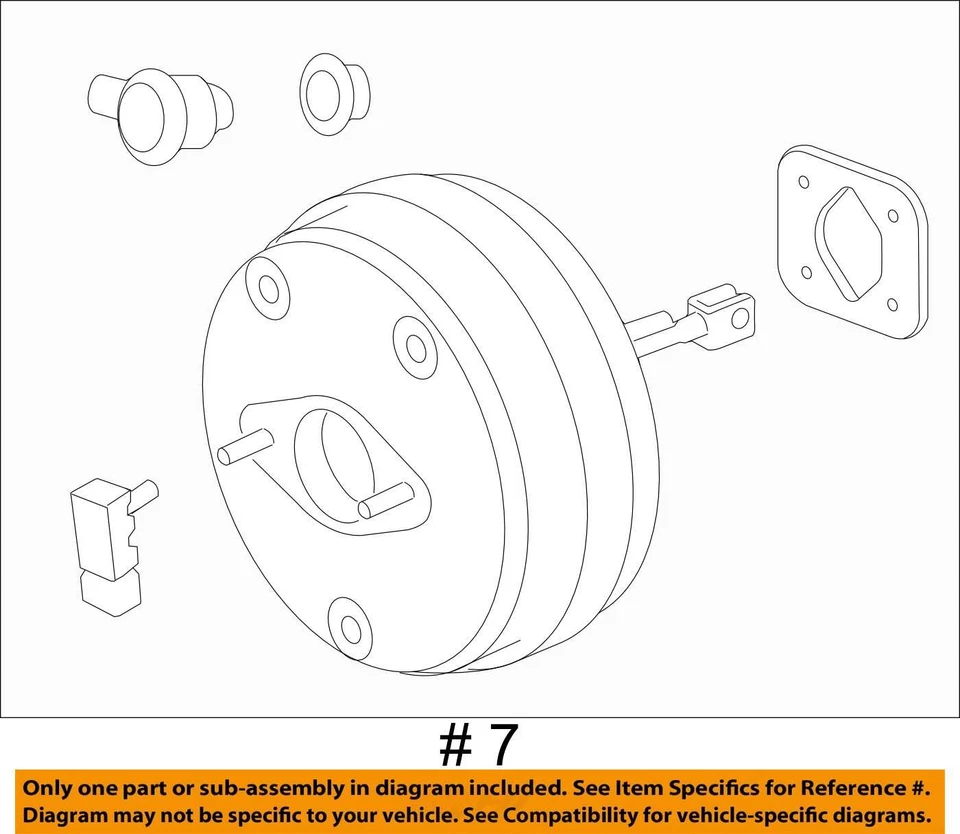 # 7

Only one part or sub-assembly in diagram included. See Item Specifics for Reference #. Diagram may not be specific to your vehicle. See Compatibility for vehicle-specific diagrams.