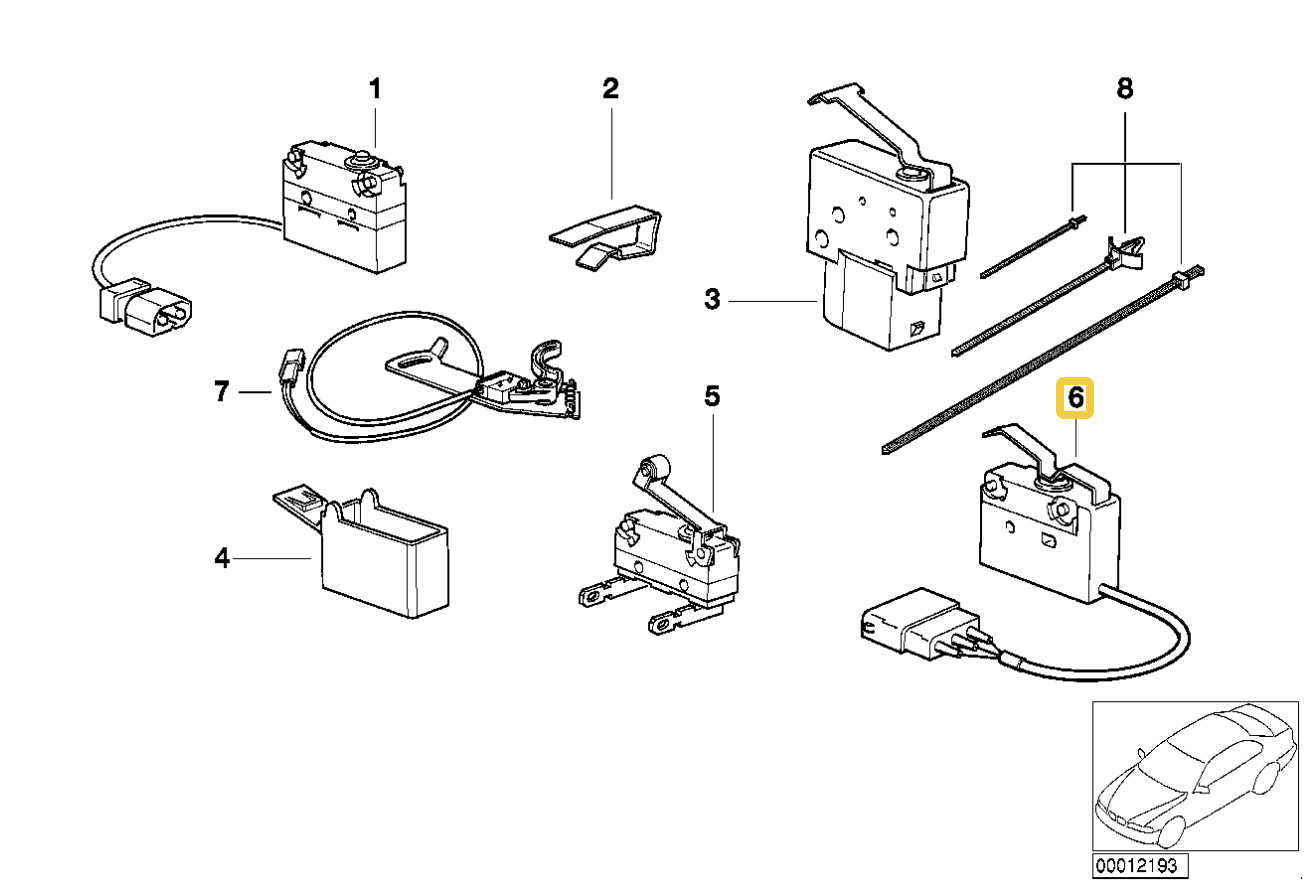 1
2
8
3
7
5
6
4
00012193