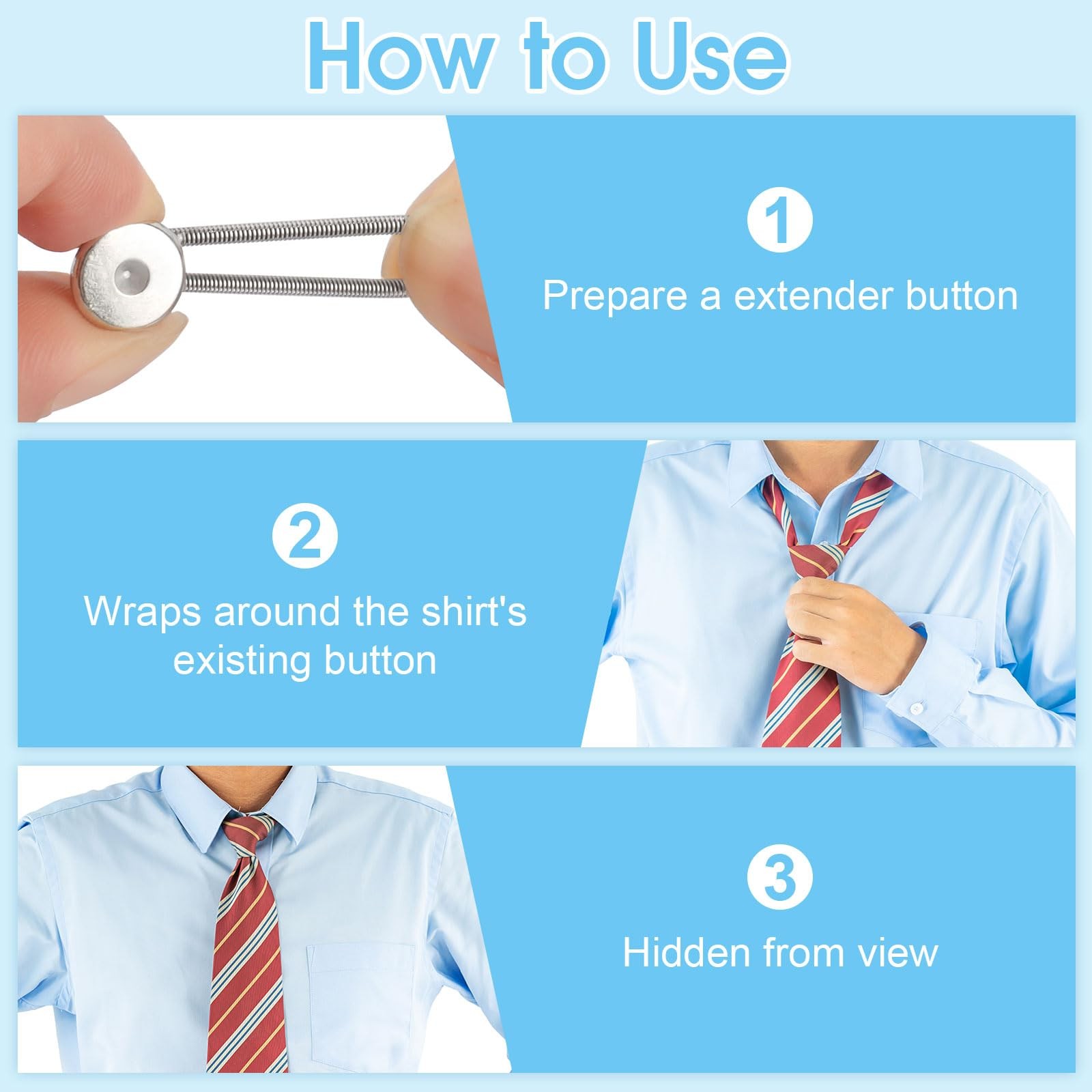 How to Use

1

Prepare a extender button

2

Wraps around the shirt's existing button

3

Hidden from view