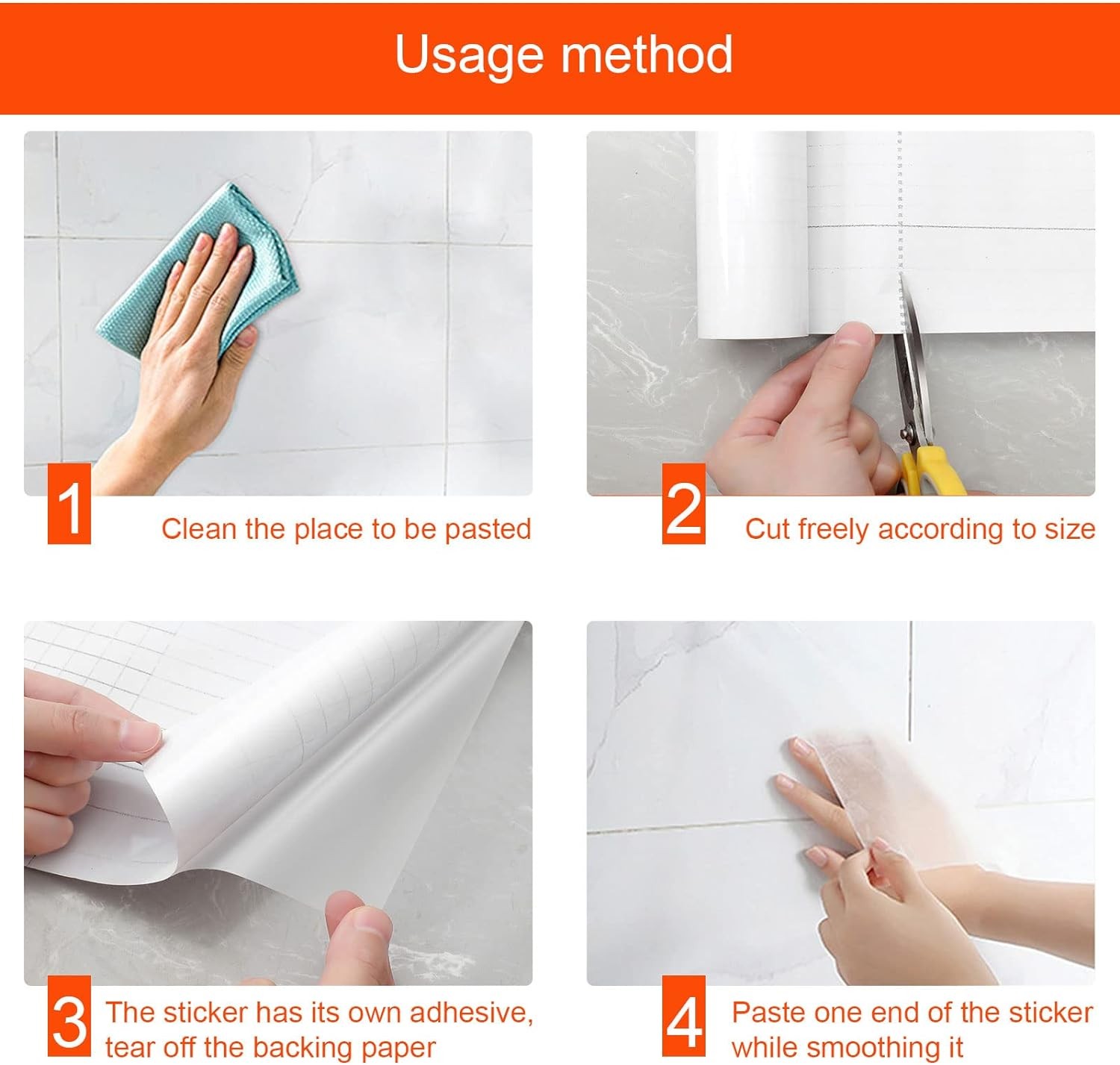 Usage method

1 Clean the place to be pasted

2 Cut freely according to size

3 The sticker has its own adhesive, tear off the backing paper

4 Paste one end of the sticker while smoothing it