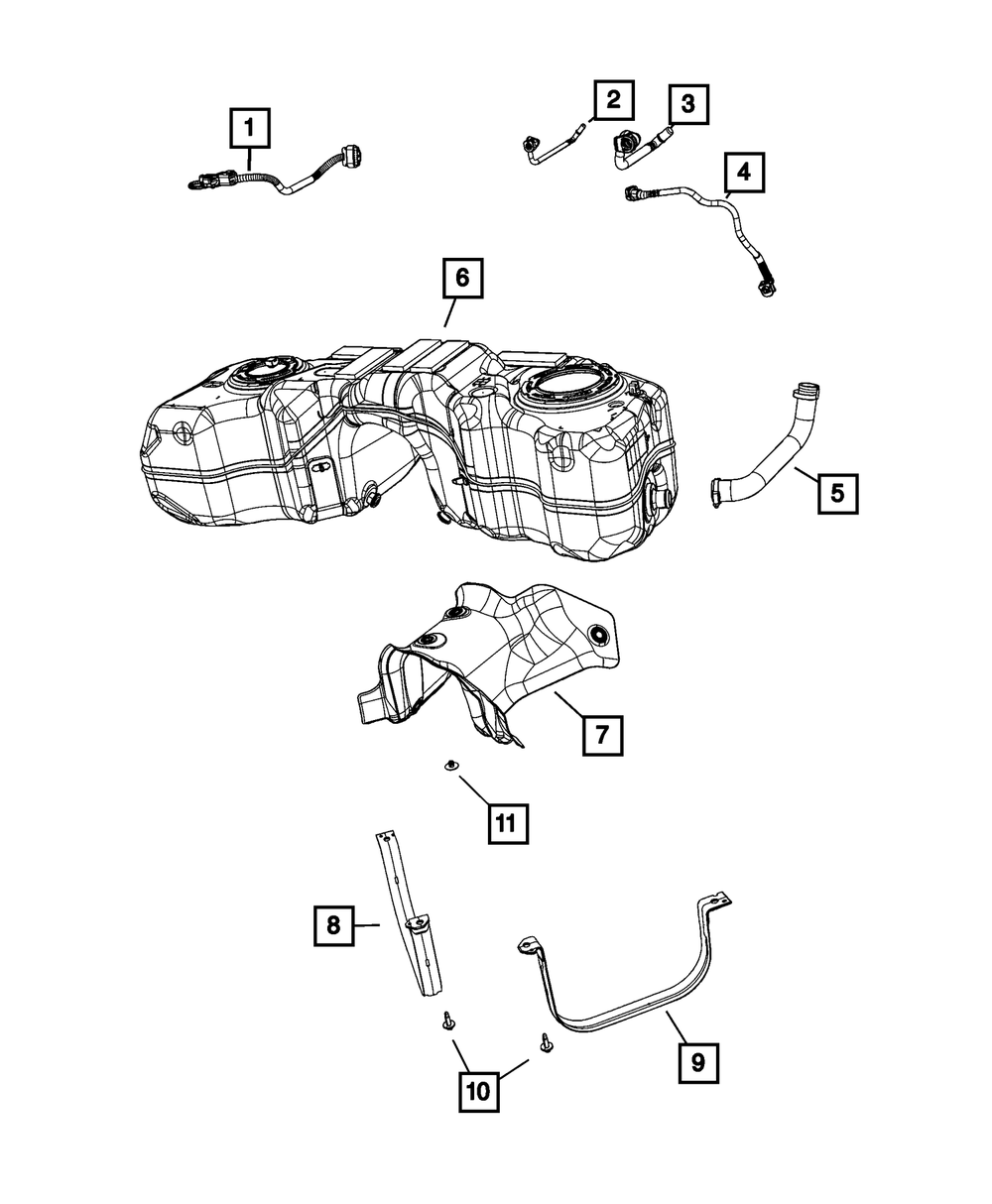 1
2
3
4
6
5
7
11
8
9
10