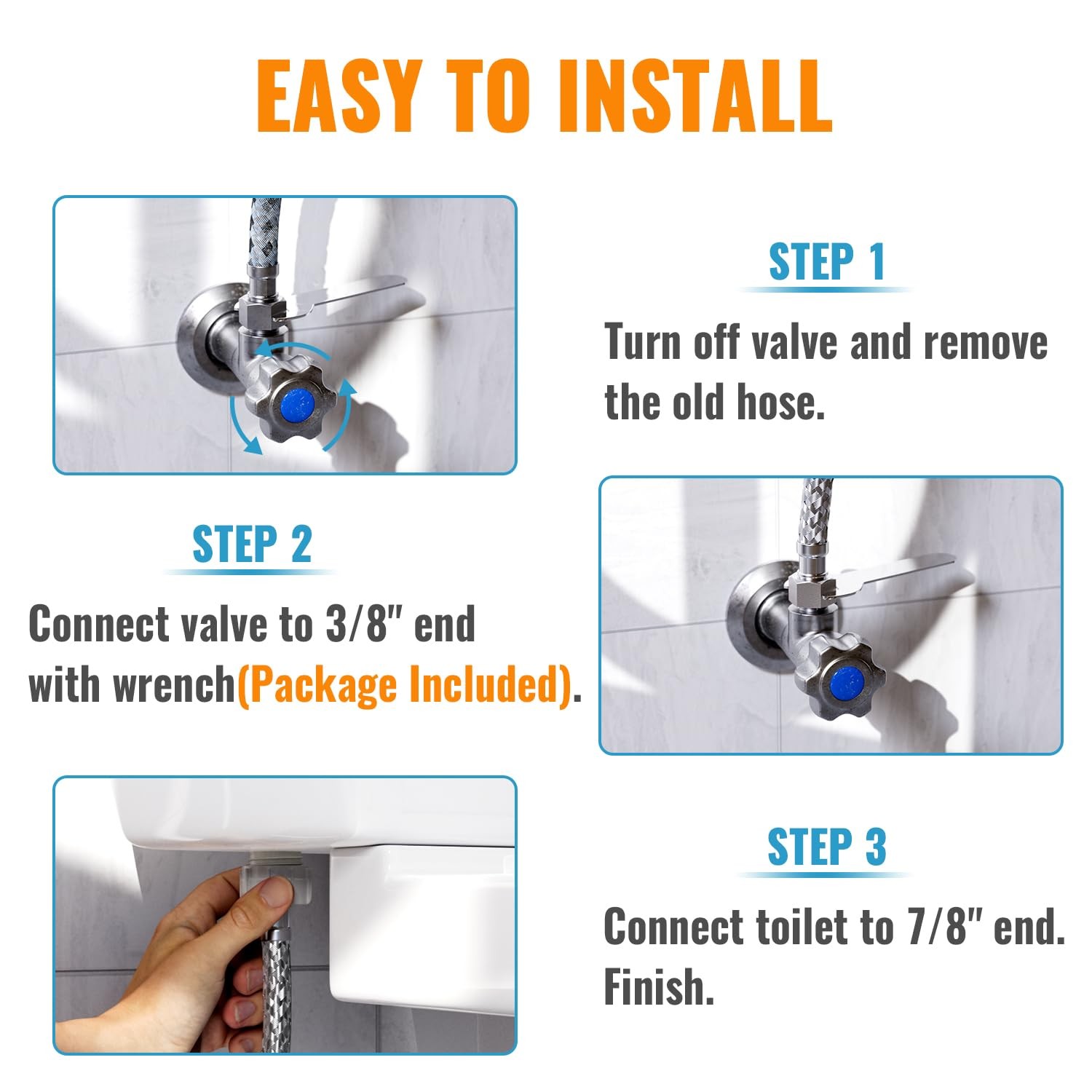 EASY TO INSTALL

STEP 1

Turn off valve and remove the old hose.

STEP 2

Connect valve to 3/8" end with wrench(Package Included).

STEP 3

Connect toilet to 7/8" end. Finish.